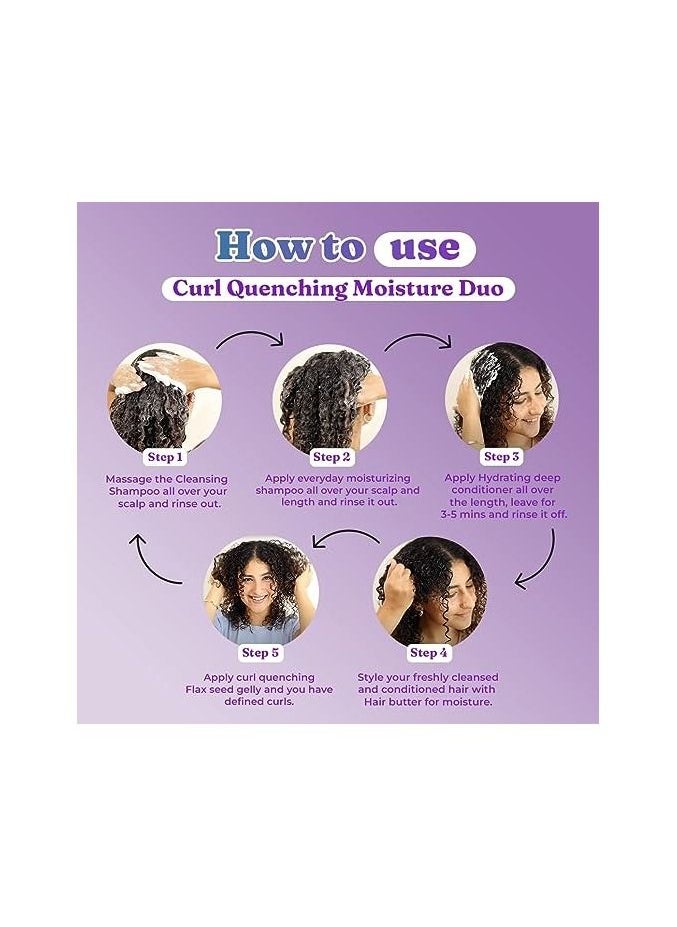 How to use
Curl Quenching Moisture Duo

Step 1
Massage the Cleansing Shampoo all over your scalp and rinse out.

Step 2
Apply everyday moisturizing shampoo all over your scalp and length and rinse it out.

Step 3
Apply Hydrating deep conditioner all over the length, leave for 3-5 mins and rinse it off.

Step 4
Style your freshly cleansed and conditioned hair with Hair butter for moisture.

Step 5
Apply curl quenching Flax seed gelly and you have defined curls.