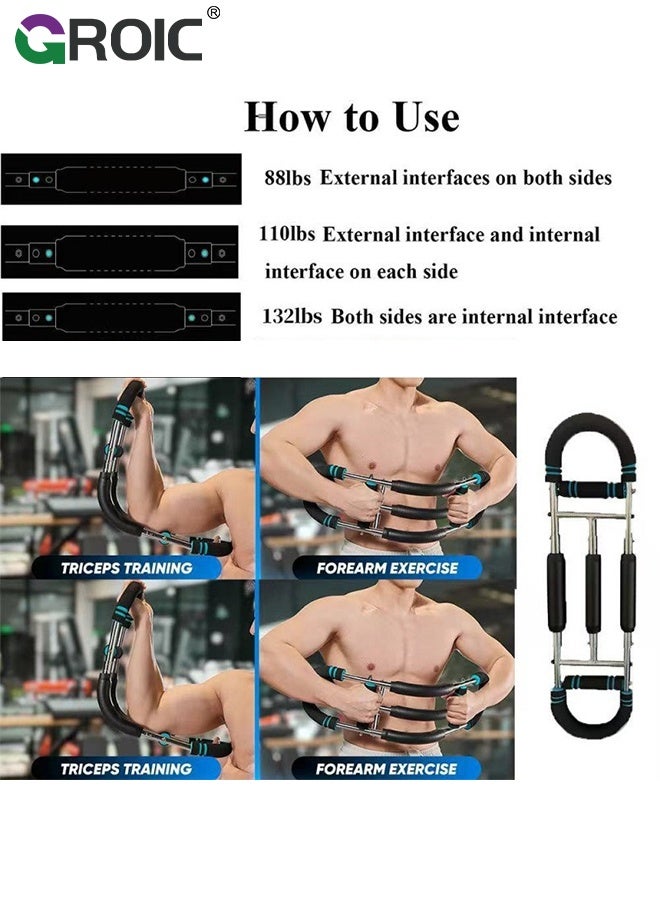 GROIC®

How to Use

88lbs External interfaces on both sides

110lbs External interface and internal interface on each side

132lbs Both sides are internal interface

TRICEPS TRAINING

FOREARM EXERCISE

TRICEPS TRAINING

FOREARM EXERCISE