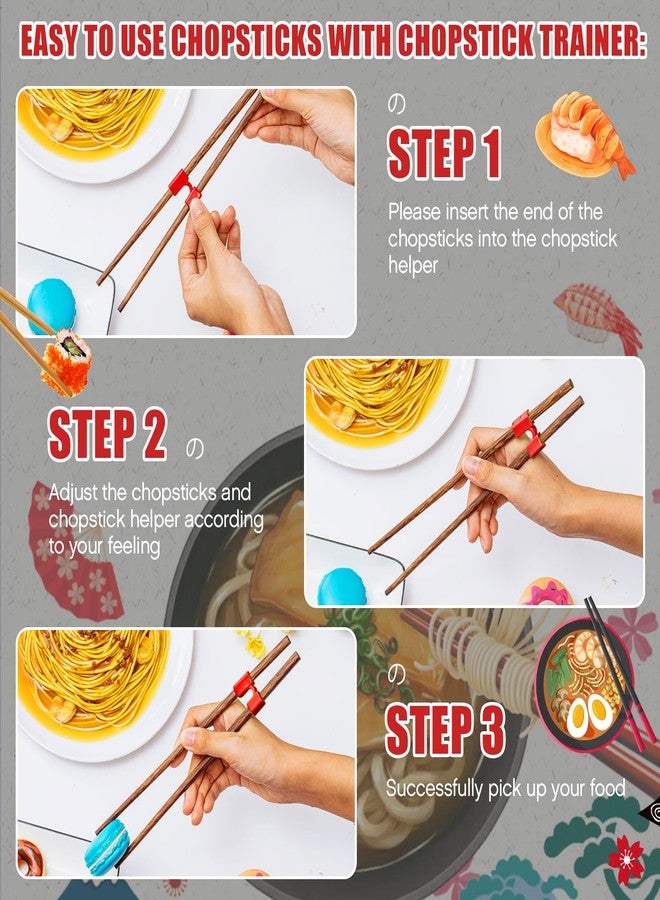 EASY TO USE CHOPSTICKS WITH CHOPSTICK TRAINER:

の

STEP 1

Please insert the end of the chopsticks into the chopstick helper

STEP 2 の

Adjust the chopsticks and chopstick helper according to your feeling

の

STEP 3

Successfully pick up your food