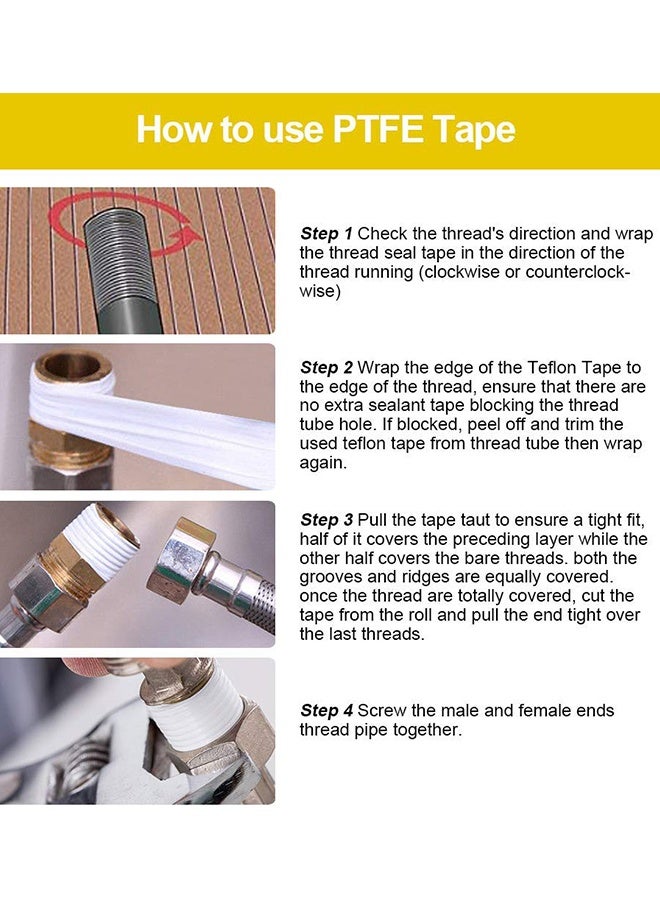 How to use PTFE Tape

Step 1 Check the thread's direction and wrap the thread seal tape in the direction of the thread running (clockwise or counterclockwise)

Step 2 Wrap the edge of the Teflon Tape to the edge of the thread, ensure that there are no extra sealant tape blocking the thread tube hole. If blocked, peel off and trim the used teflon tape from thread tube then wrap again.

Step 3 Pull the tape taut to ensure a tight fit, half of it covers the preceding layer while the other half covers the bare threads. both the grooves and ridges are equally covered. once the thread are totally covered, cut the tape from the roll and pull the end tight over the last threads.

Step 4 Screw the male and female ends thread pipe together.