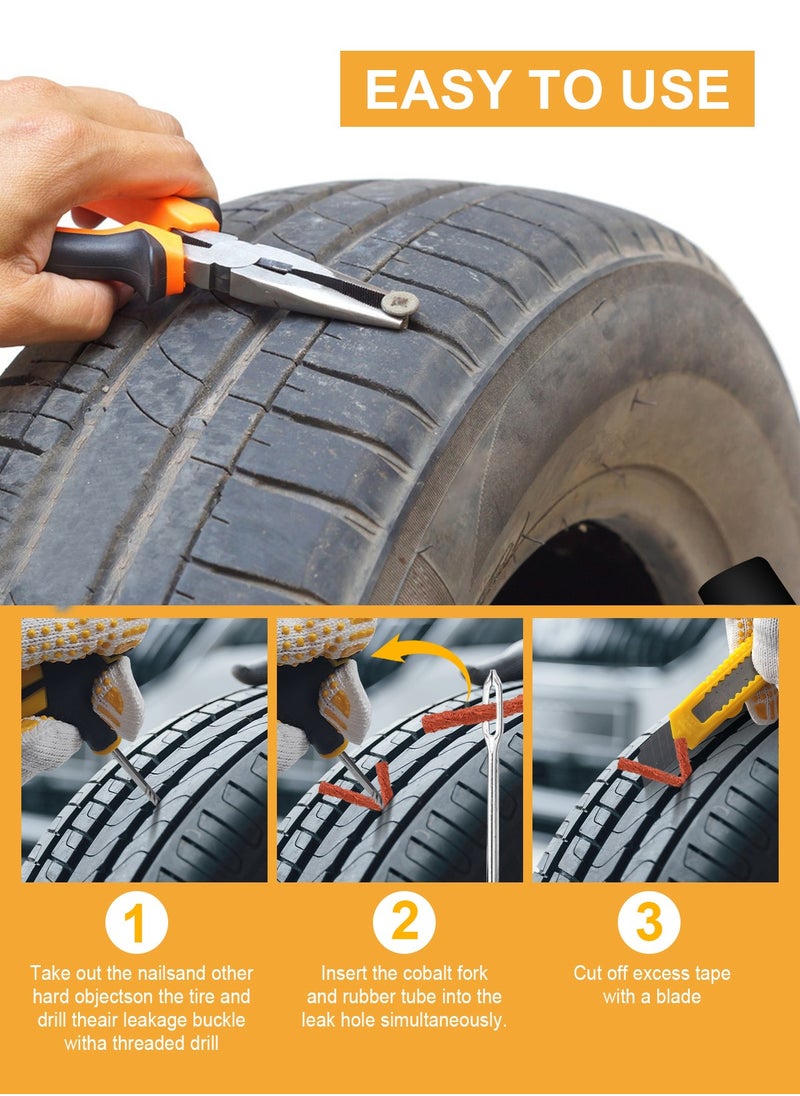 EASY TO USE

1
Take out the nailsand other hard objectson the tire and drill theair leakage buckle witha threaded drill

2
Insert the cobalt fork and rubber tube into the leak hole simultaneously.

3
Cut off excess tape with a blade