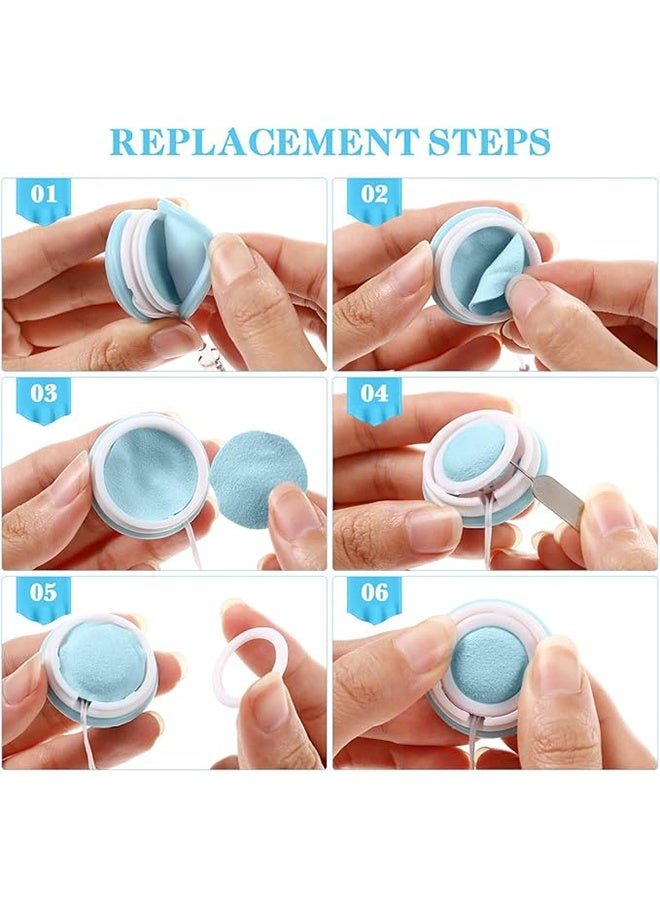 REPLACEMENT STEPS

01

02

03

04

05

06