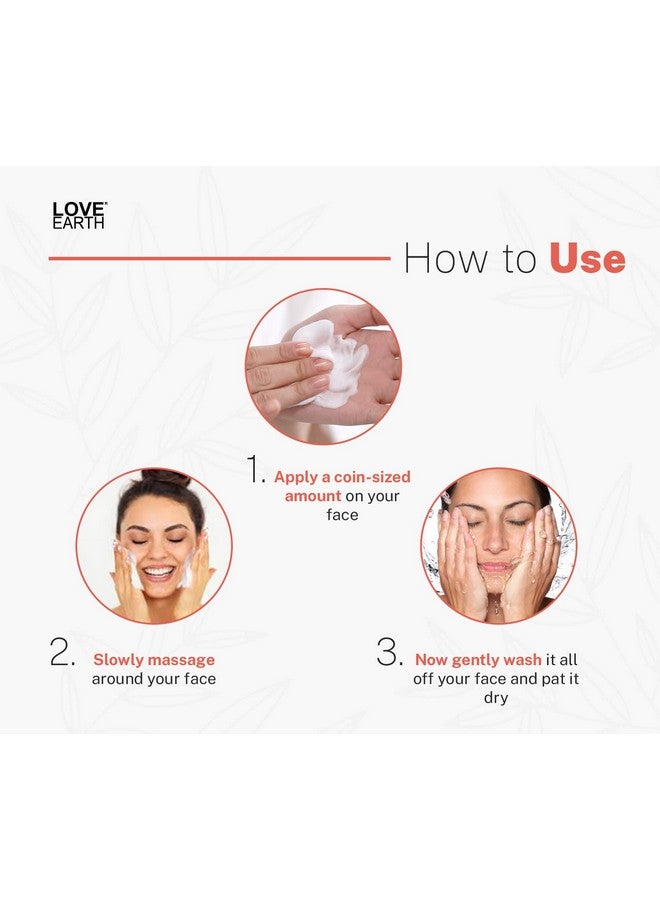 LOVE EARTH

How to Use

1. Apply a coin-sized amount on your face

2. Slowly massage around your face

3. Now gently wash it all off your face and pat it dry