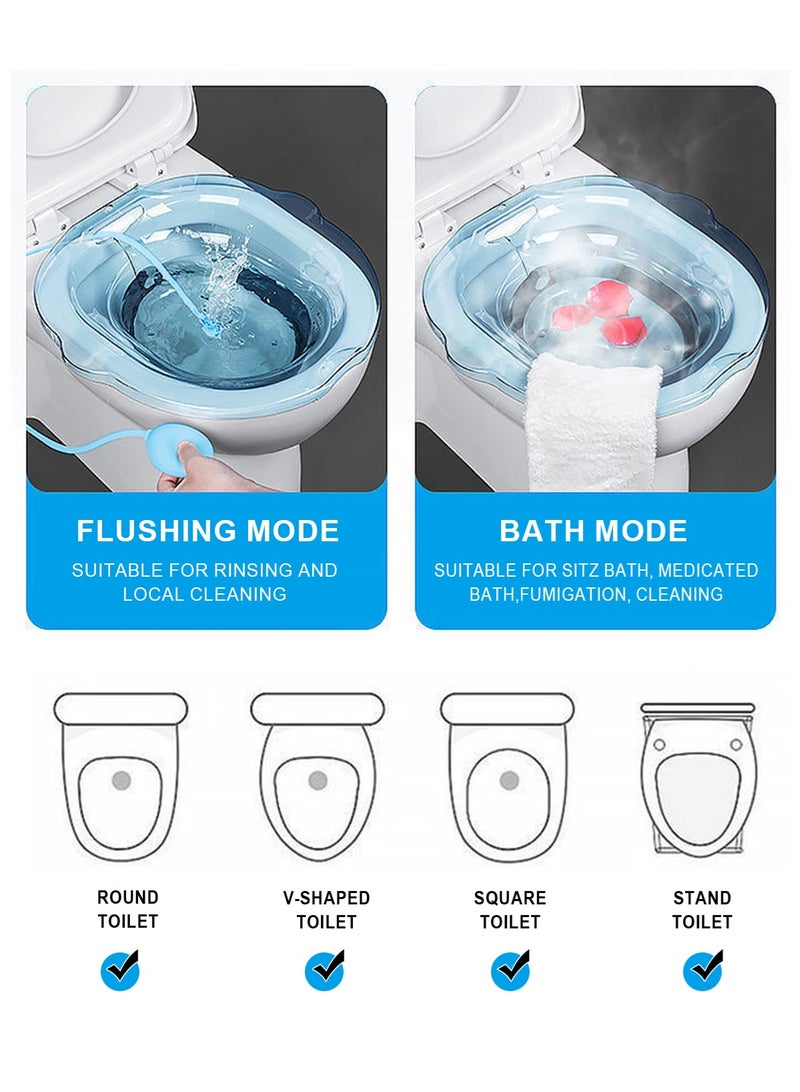 FLUSHING MODE

SUITABLE FOR RINSING AND LOCAL CLEANING

BATH MODE

SUITABLE FOR SITZ BATH, MEDICATED BATH,FUMIGATION, CLEANING

ROUND TOILET

V-SHAPED TOILET

SQUARE TOILET

STAND TOILET