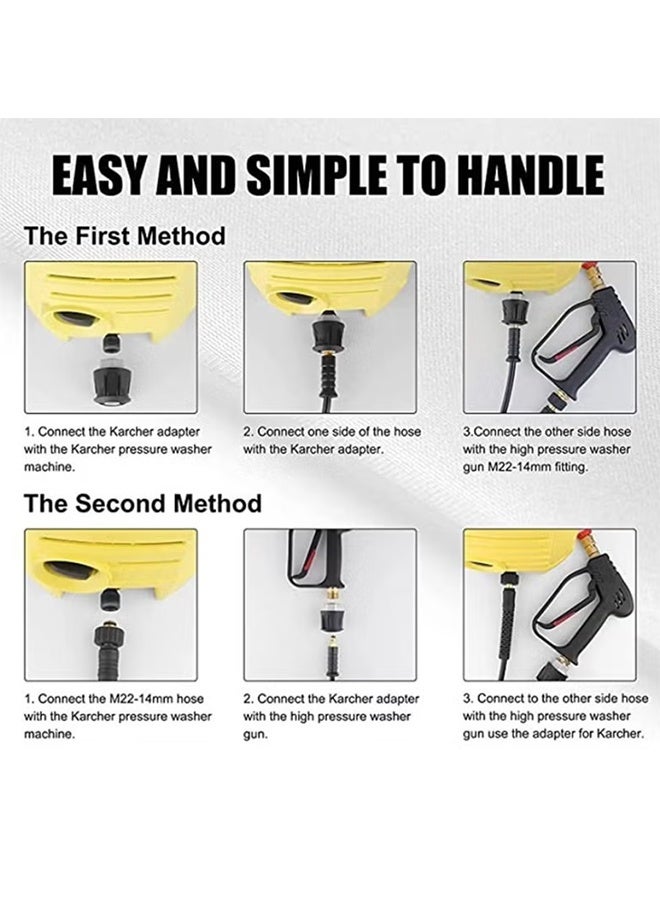 EASY AND SIMPLE TO HANDLE

The First Method

1. Connect the Karcher adapter with the Karcher pressure washer machine.

2. Connect one side of the hose with the Karcher adapter.

3.Connect the other side hose with the high pressure washer gun M22-14mm fitting.

The Second Method

1. Connect the M22-14mm hose with the Karcher pressure washer machine.

2. Connect the Karcher adapter with the high pressure washer gun.

3. Connect to the other side hose with the high pressure washer gun use the adapter for Karcher.