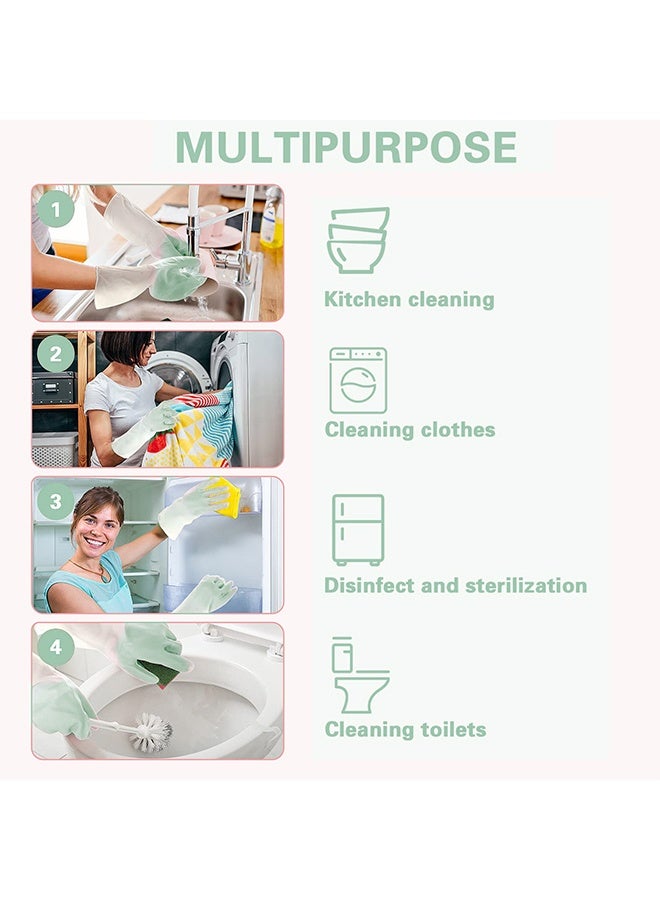 MULTIPURPOSE

1

Kitchen cleaning

2

Cleaning clothes

3

Disinfect and sterilization

4

Cleaning toilets