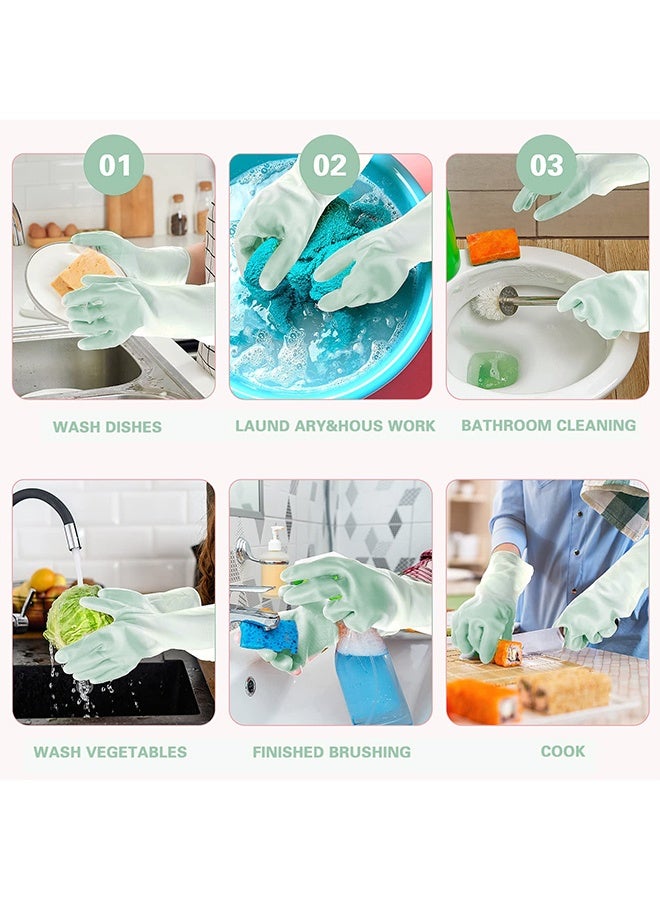 01

WASH DISHES

02

LAUND ARY&HOUS WORK

03

BATHROOM CLEANING

WASH VEGETABLES

FINISHED BRUSHING

COOK