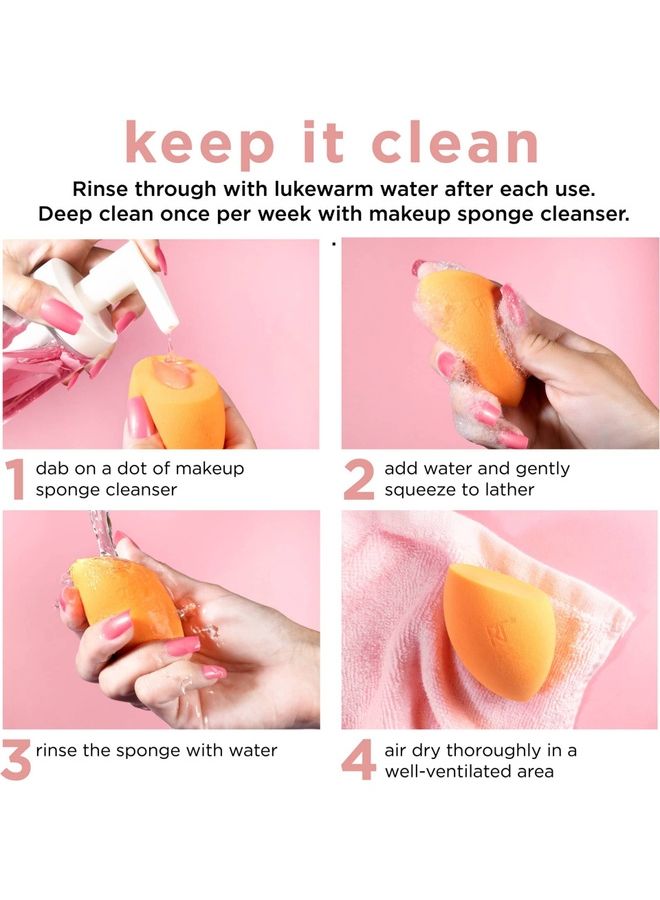 keep it clean

Rinse through with lukewarm water after each use.
Deep clean once per week with makeup sponge cleanser.

1 dab on a dot of makeup sponge cleanser

2 add water and gently squeeze to lather

3 rinse the sponge with water

4 air dry thoroughly in a well-ventilated area