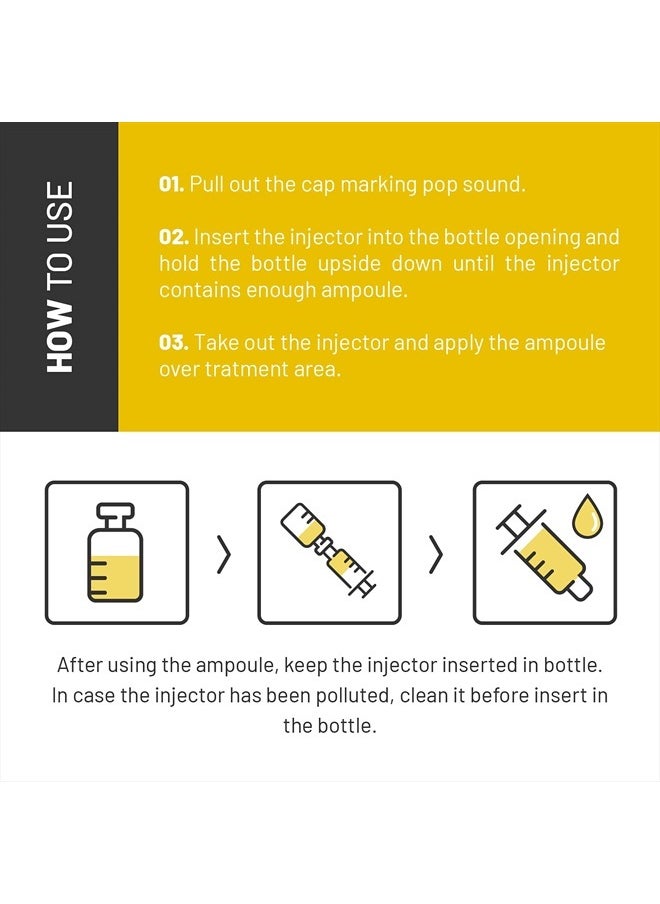 HOW TO USE

01. Pull out the cap marking pop sound.

02. Insert the injector into the bottle opening and hold the bottle upside down until the injector contains enough ampoule.

03. Take out the injector and apply the ampoule over tratment area.

After using the ampoule, keep the injector inserted in bottle. In case the injector has been polluted, clean it before insert in the bottle.