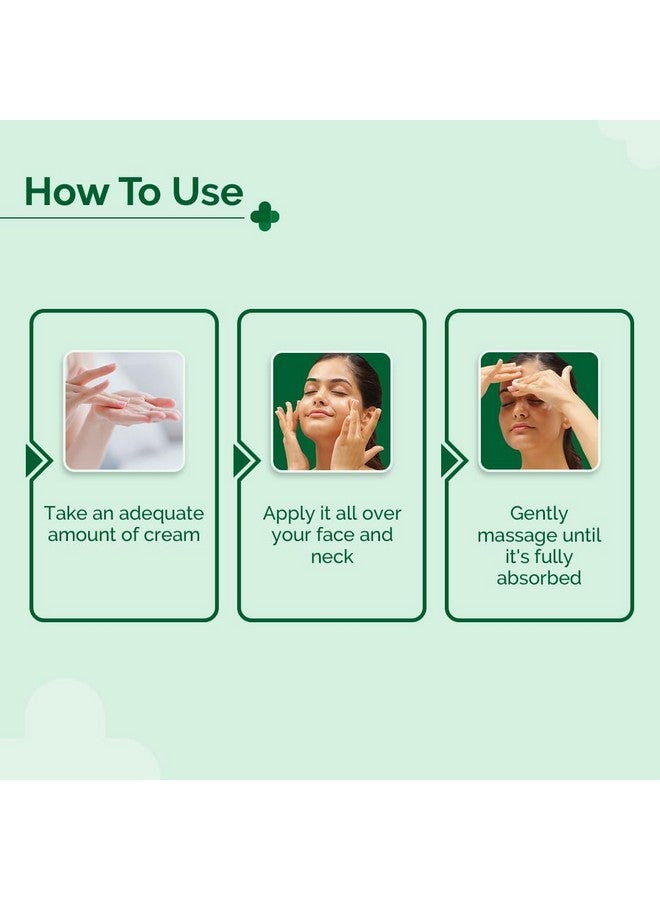 How To Use

Take an adequate amount of cream

Apply it all over your face and neck

Gently massage until it's fully absorbed