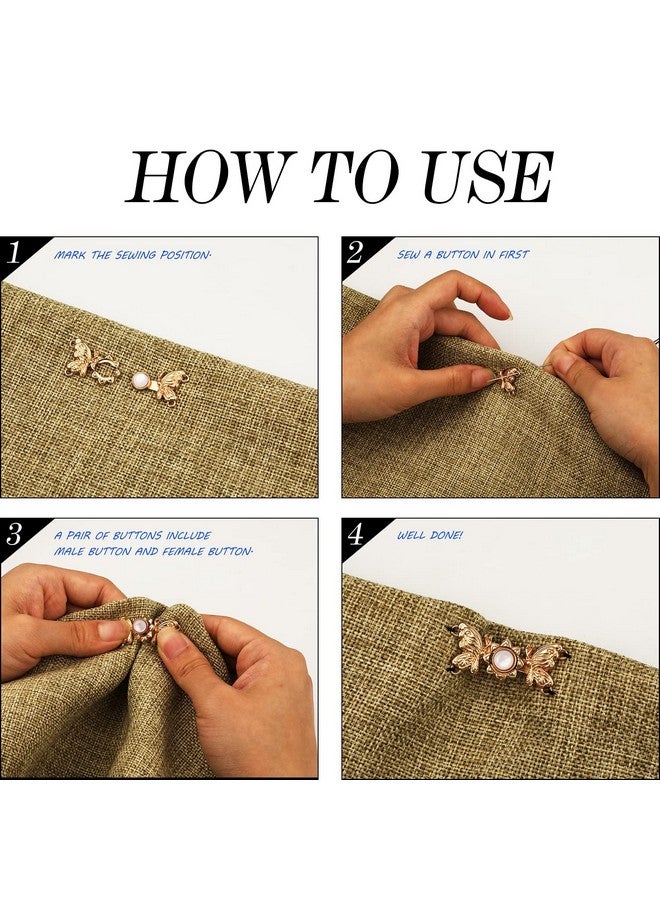 HOW TO USE

1 MARK THE SEWING POSITION.

2 SEW A BUTTON IN FIRST

3 A PAIR OF BUTTONS INCLUDE MALE BUTTON AND FEMALE BUTTON.

4 WELL DONE!