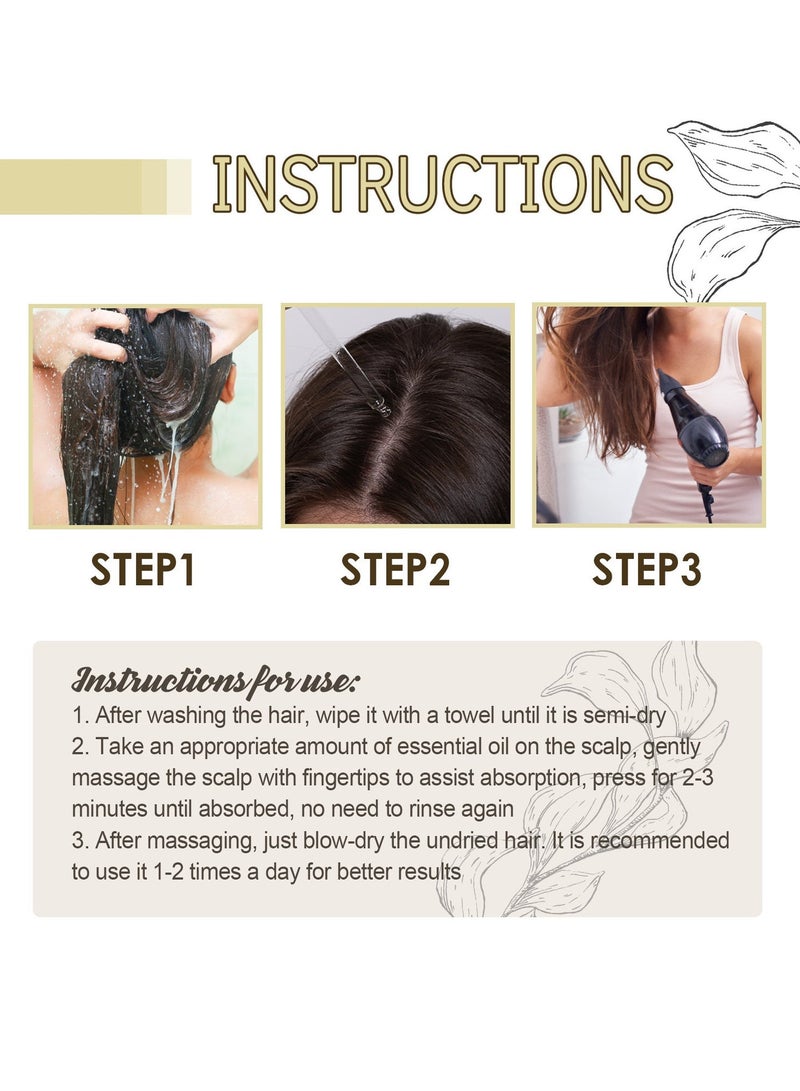 INSTRUCTIONS

STEP1

STEP2

STEP3

Instructions for use:

1. After washing the hair, wipe it with a towel until it is semi-dry
2. Take an appropriate amount of essential oil on the scalp, gently massage the scalp with fingertips to assist absorption, press for 2-3 minutes until absorbed, no need to rinse again
3. After massaging, just blow-dry the undried hair. It is recommended to use it 1-2 times a day for better results