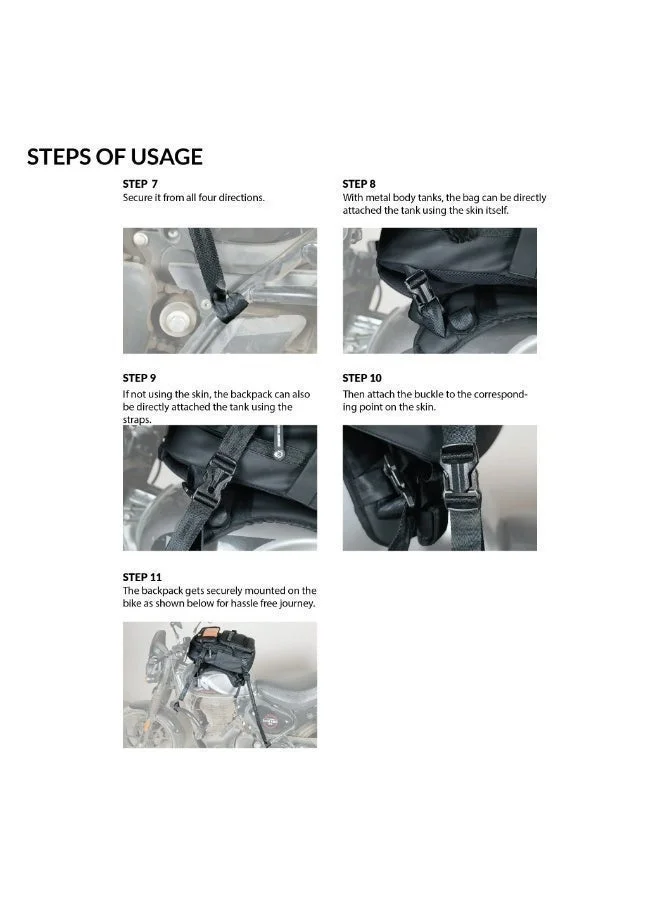 STEPS OF USAGE

STEP 7
Secure it from all four directions.

STEP 8
With metal body tanks, the bag can be directly attached the tank using the skin itself.

STEP 9
If not using the skin, the backpack can also be directly attached the tank using the straps.

STEP 10
Then attach the buckle to the corresponding point on the skin.

STEP 11
The backpack gets securely mounted on the bike as shown below for hassle free journey.