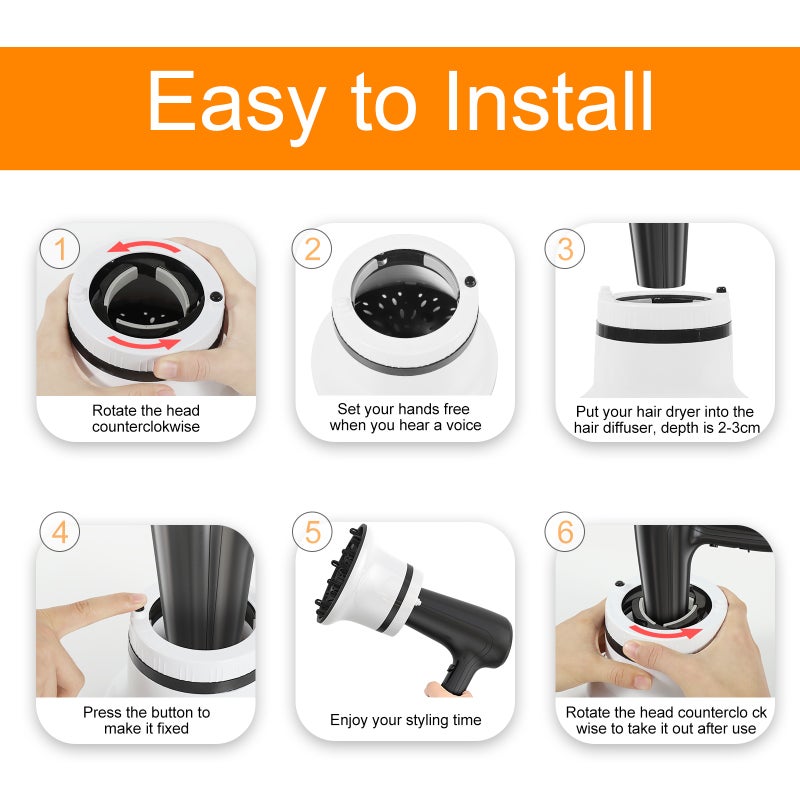 Easy to Install

1
Rotate the head counterclokwise

2
Set your hands free when you hear a voice

3
Put your hair dryer into the hair diffuser, depth is 2-3cm

4
Press the button to make it fixed

5
Enjoy your styling time

6
Rotate the head counterclo ck wise to take it out after use