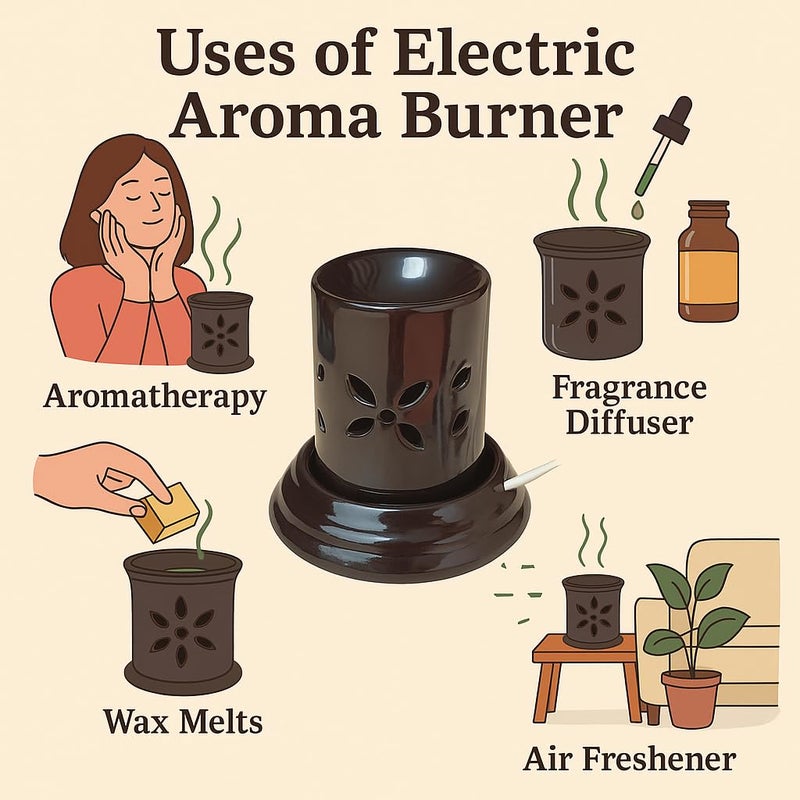 Uses of Electric Aroma Burner

Aromatherapy

Fragrance Diffuser

Wax Melts

Air Freshener