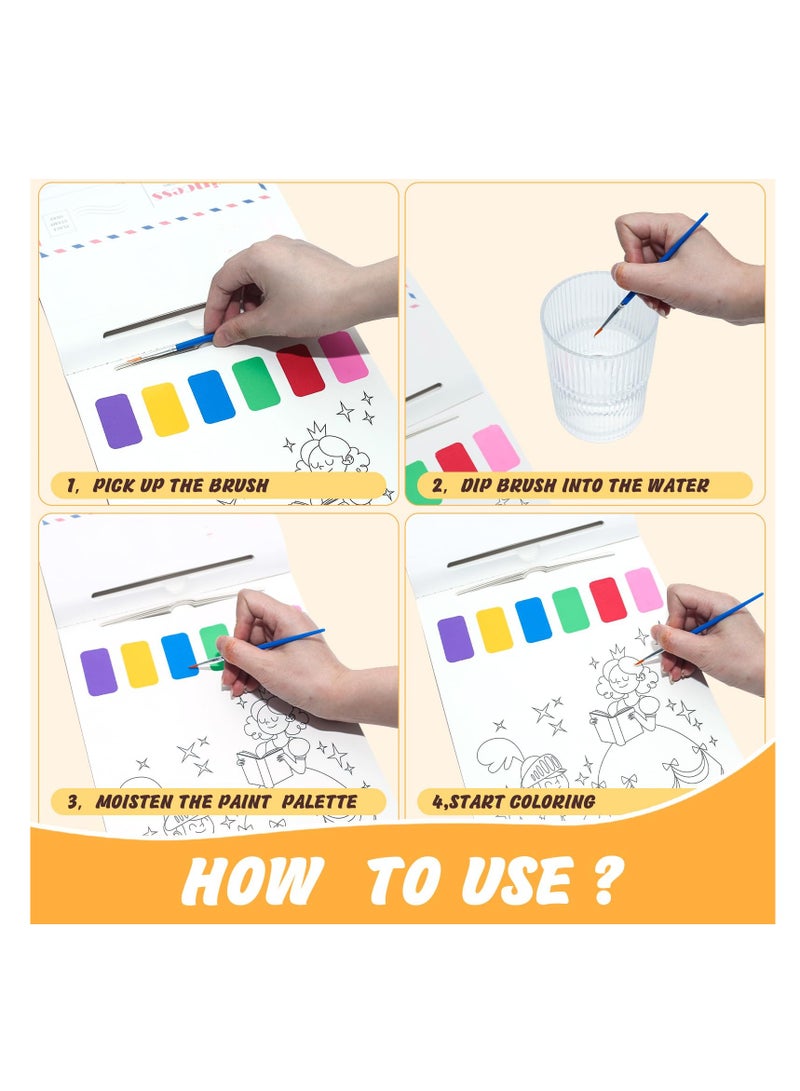 1, PICK UP THE BRUSH

2, DIP BRUSH INTO THE WATER

3, MOISTEN THE PAINT PALETTE

4,START COLORING

HOW TO USE ?