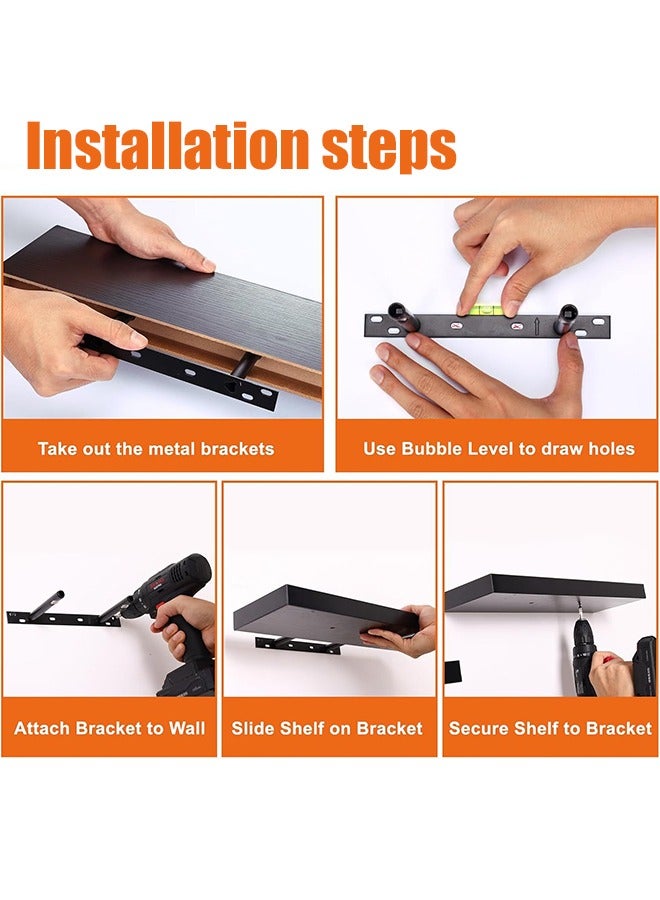 Installation steps

Take out the metal brackets

Use Bubble Level to draw holes

Attach Bracket to Wall

Slide Shelf on Bracket

Secure Shelf to Bracket