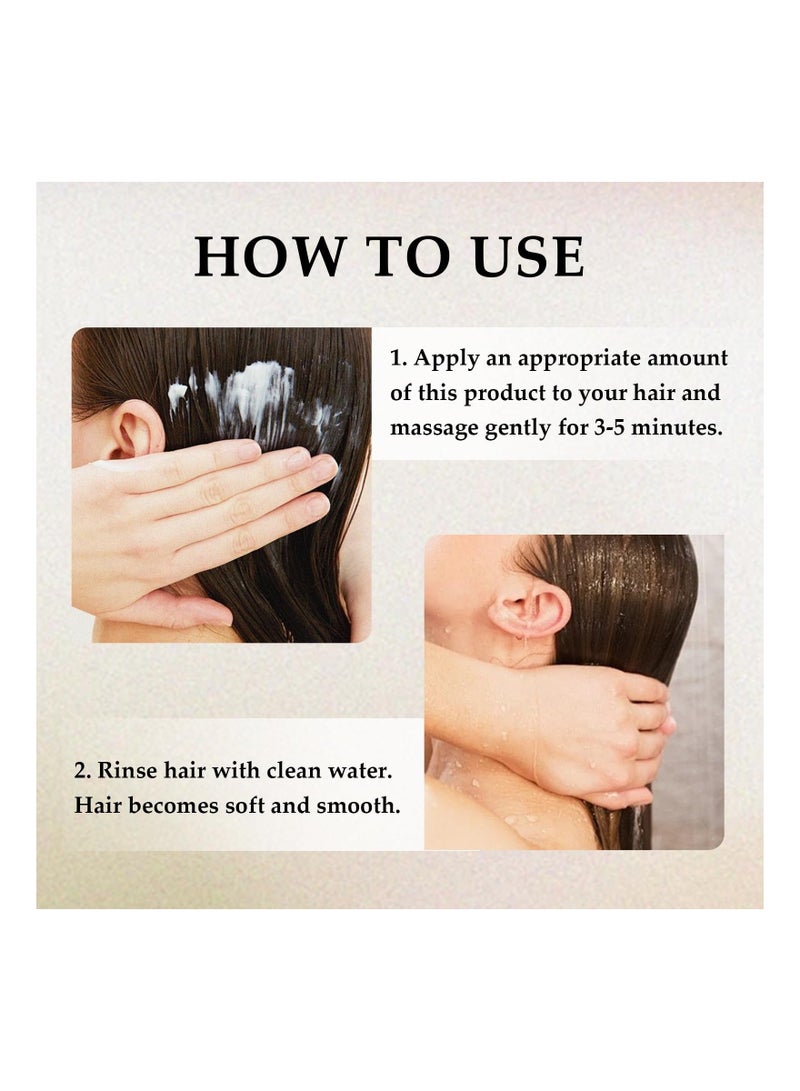 HOW TO USE

1. Apply an appropriate amount of this product to your hair and massage gently for 3-5 minutes.

2. Rinse hair with clean water. Hair becomes soft and smooth.