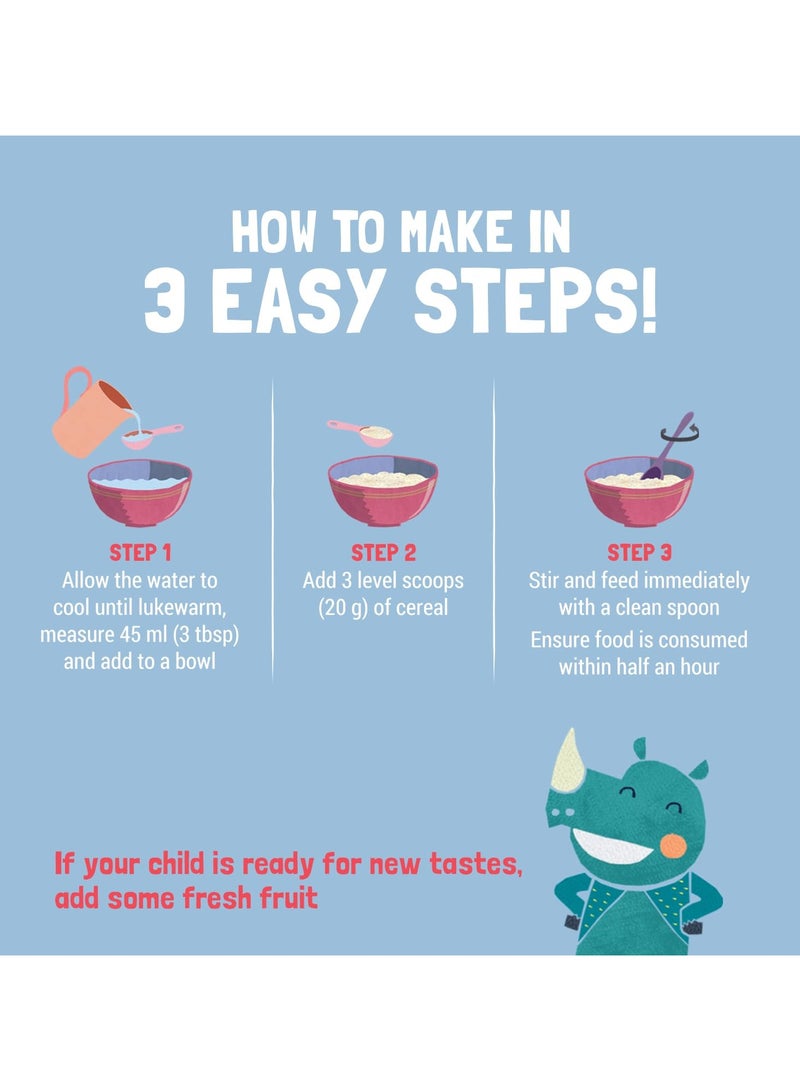 HOW TO MAKE IN
3 EASY STEPS!

STEP 1
Allow the water to cool until lukewarm, measure 45 ml (3 tbsp) and add to a bowl

STEP 2
Add 3 level scoops (20 g) of cereal

STEP 3
Stir and feed immediately with a clean spoon
Ensure food is consumed within half an hour

If your child is ready for new tastes, add some fresh fruit