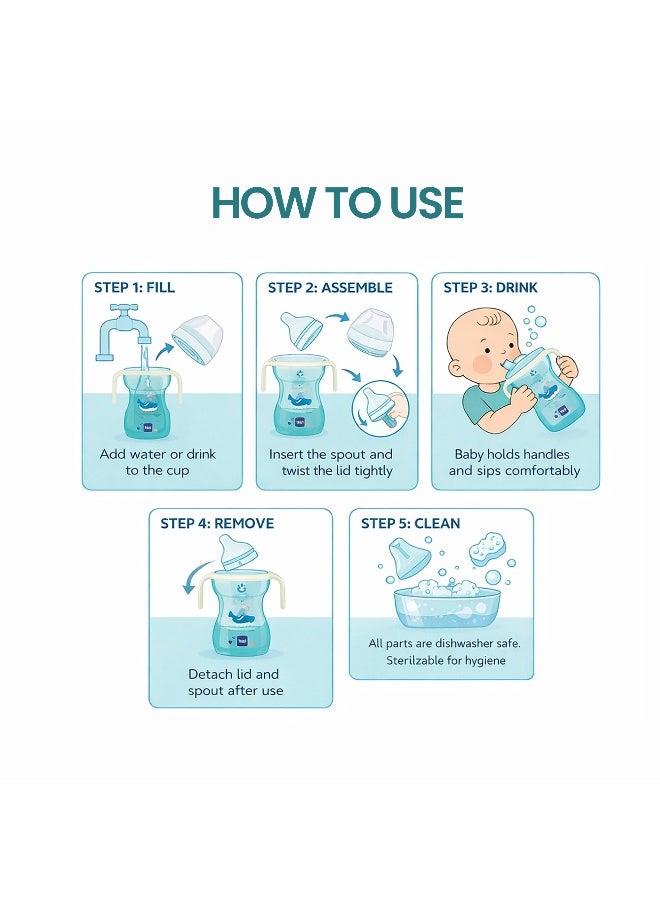 HOW TO USE

STEP 1: FILL

Add water or drink to the cup

STEP 2: ASSEMBLE

Insert the spout and twist the lid tightly

STEP 3: DRINK

Baby holds handles and sips comfortably

STEP 4: REMOVE

Detach lid and spout after use

STEP 5: CLEAN

All parts are dishwasher safe. Sterilzable for hygiene