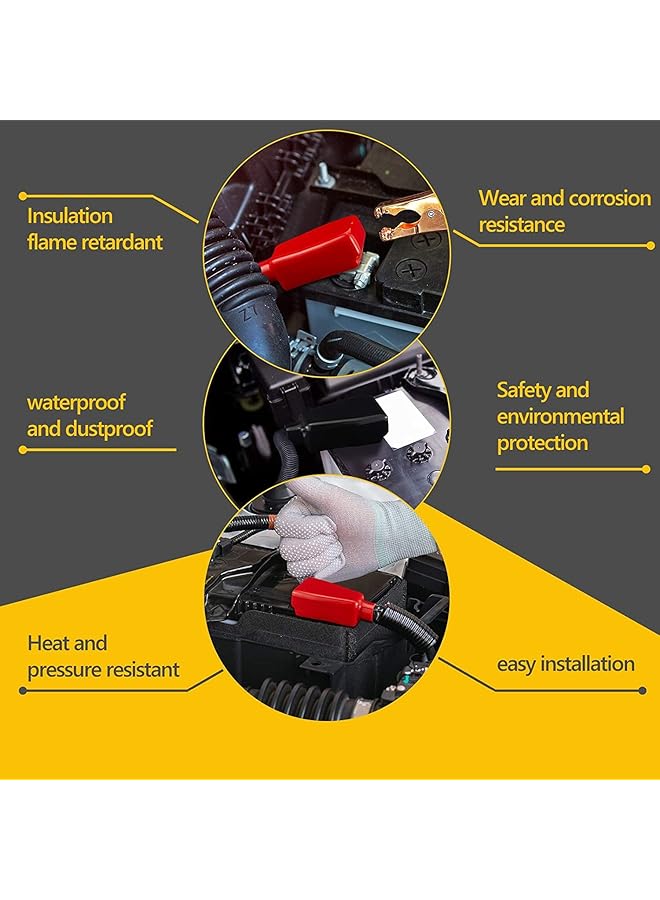 Insulation flame retardant

Wear and corrosion resistance

waterproof and dustproof

Safety and environmental protection

Heat and pressure resistant

easy installation