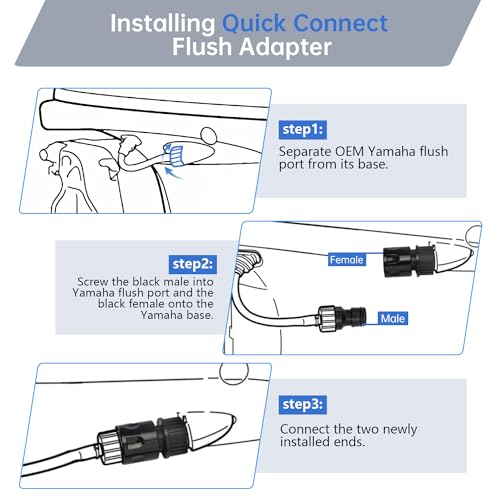 Installing Quick Connect Flush Adapter

step1:

Separate OEM Yamaha flush port from its base.

step2:

Screw the black male into Yamaha flush port and the black female onto the Yamaha base.

Female

Male

step3:

Connect the two newly installed ends.