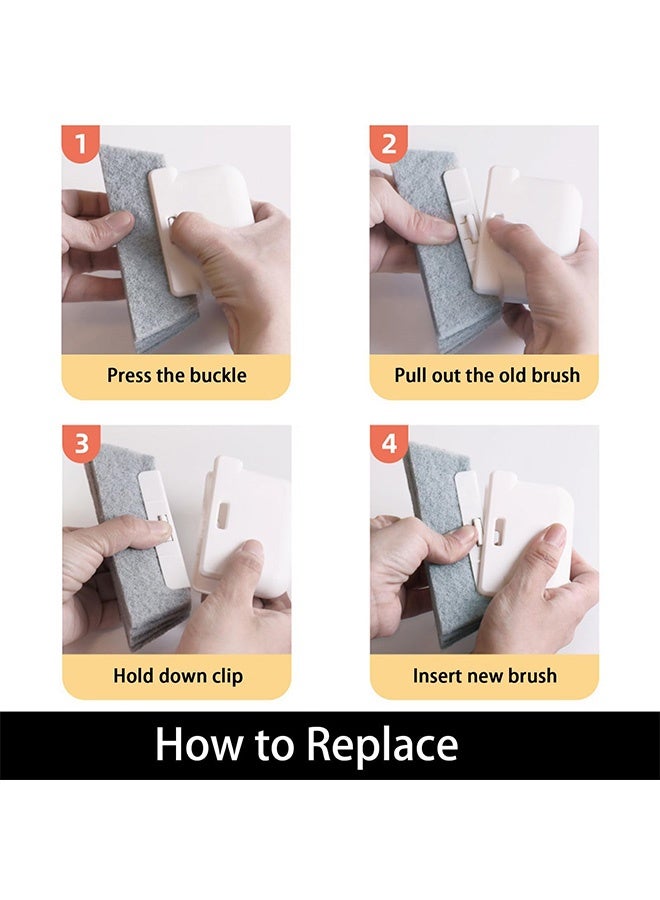 1
Press the buckle

2
Pull out the old brush

3
Hold down clip

4
Insert new brush

How to Replace