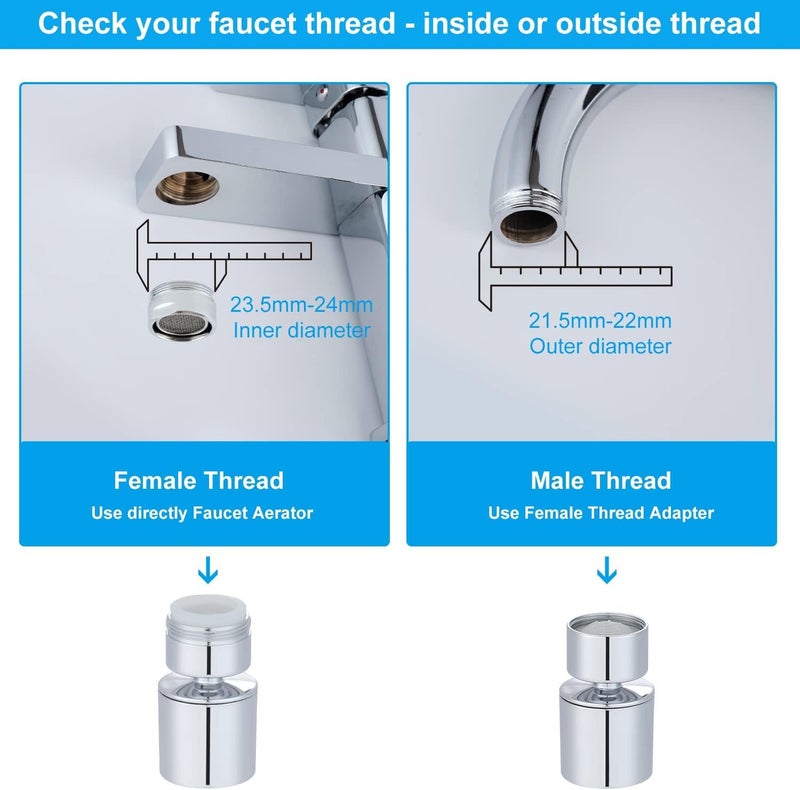 Check your faucet thread - inside or outside thread

23.5mm-24mm
Inner diameter

Female Thread
Use directly Faucet Aerator

21.5mm-22mm
Outer diameter

Male Thread
Use Female Thread Adapter