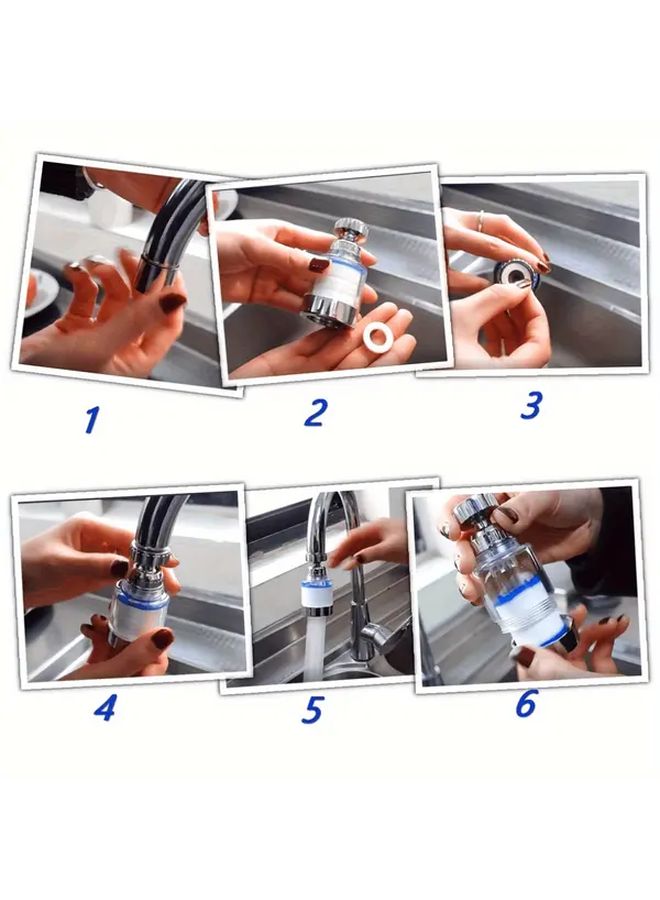 1
2
3
4
5
6