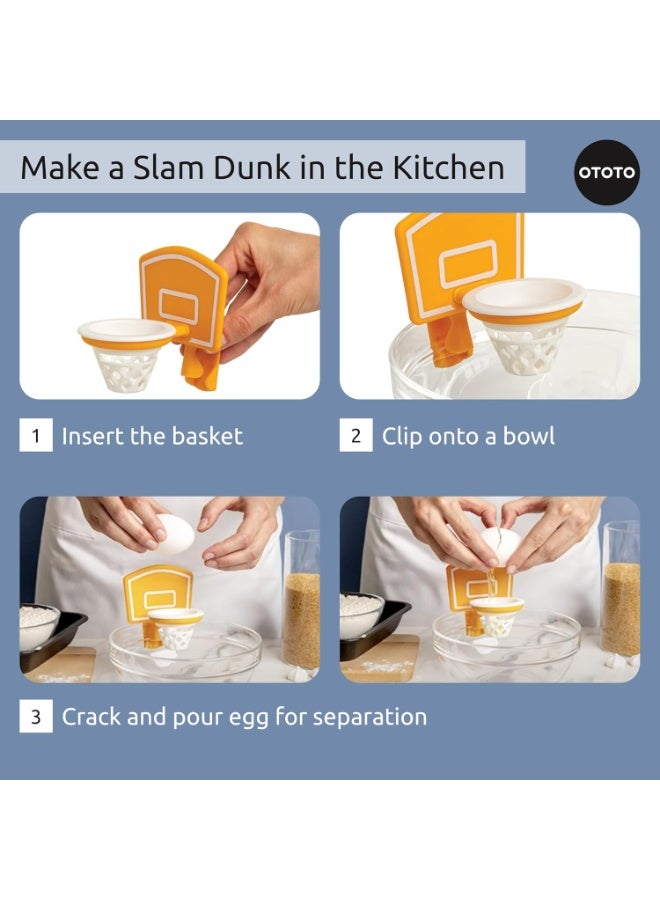 Make a Slam Dunk in the Kitchen

OTOTO

1 Insert the basket

2 Clip onto a bowl

3 Crack and pour egg for separation