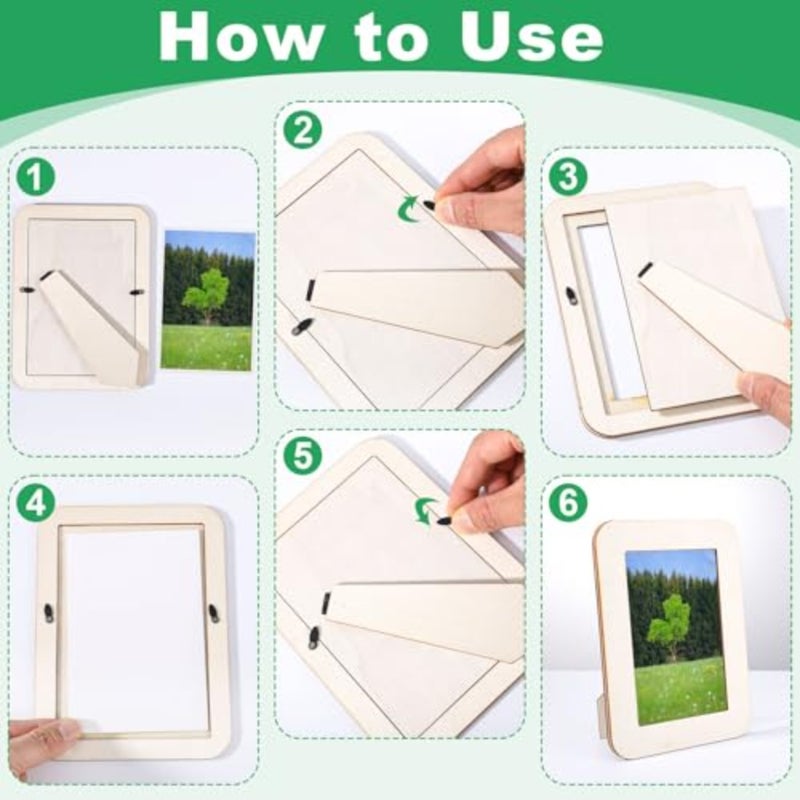 How to Use

1

2

3

4

5

6