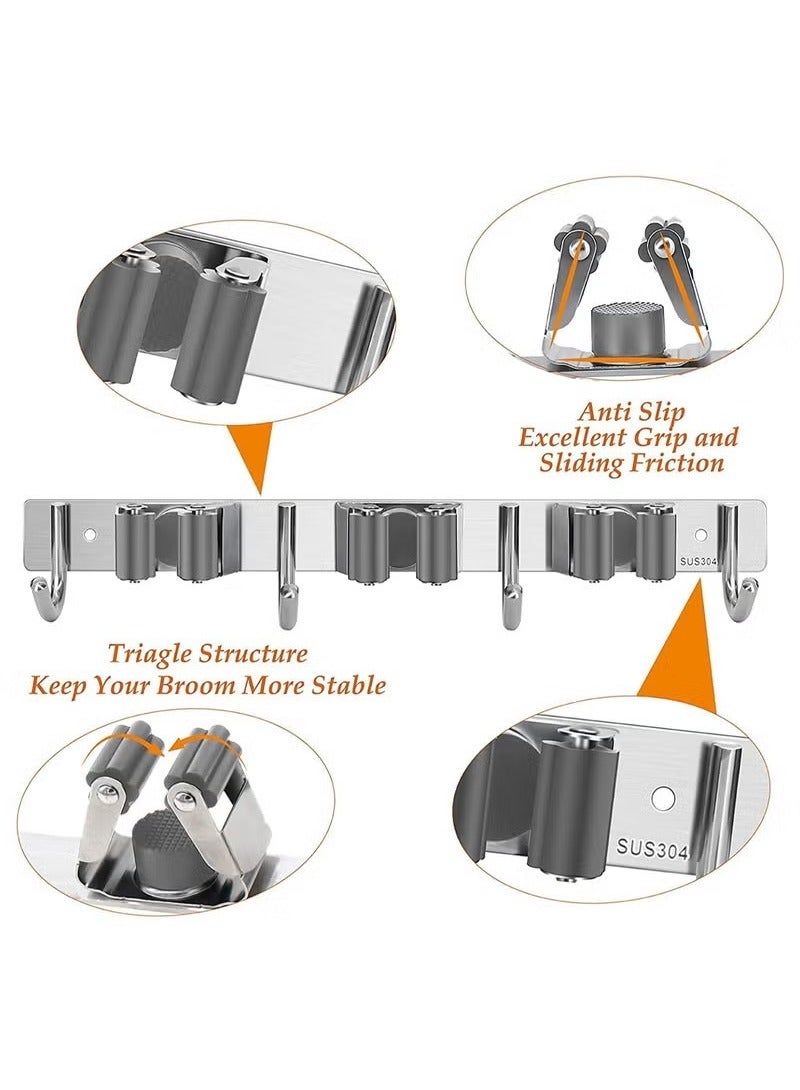 Anti Slip
Excellent Grip and
Sliding Friction

SUS304

Triagle Structure
Keep Your Broom More Stable

SUS304