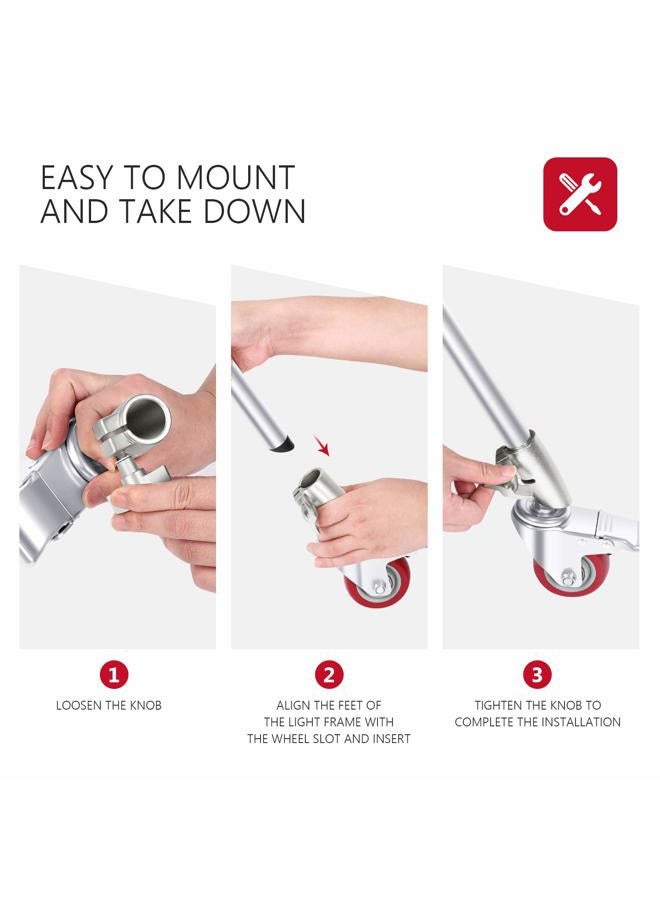 EASY TO MOUNT AND TAKE DOWN

1
LOOSEN THE KNOB

2
ALIGN THE FEET OF THE LIGHT FRAME WITH THE WHEEL SLOT AND INSERT

3
TIGHTEN THE KNOB TO COMPLETE THE INSTALLATION