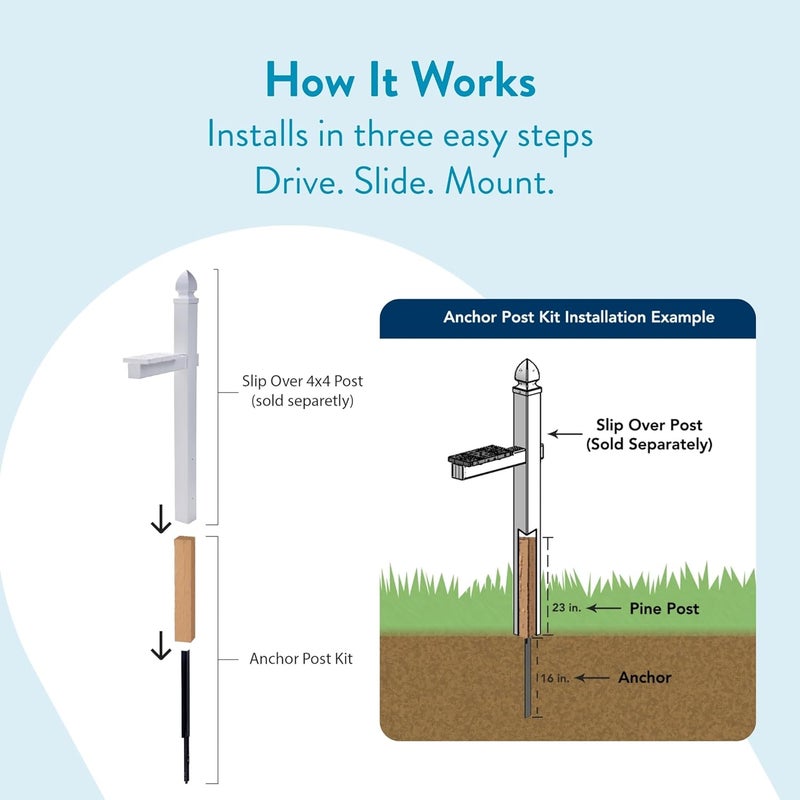 How It Works
Installs in three easy steps
Drive. Slide. Mount.

Slip Over 4x4 Post
(sold separately)

Anchor Post Kit

Anchor Post Kit Installation Example

Slip Over Post
(Sold Separately)

23 in.
Pine Post

16 in.
Anchor