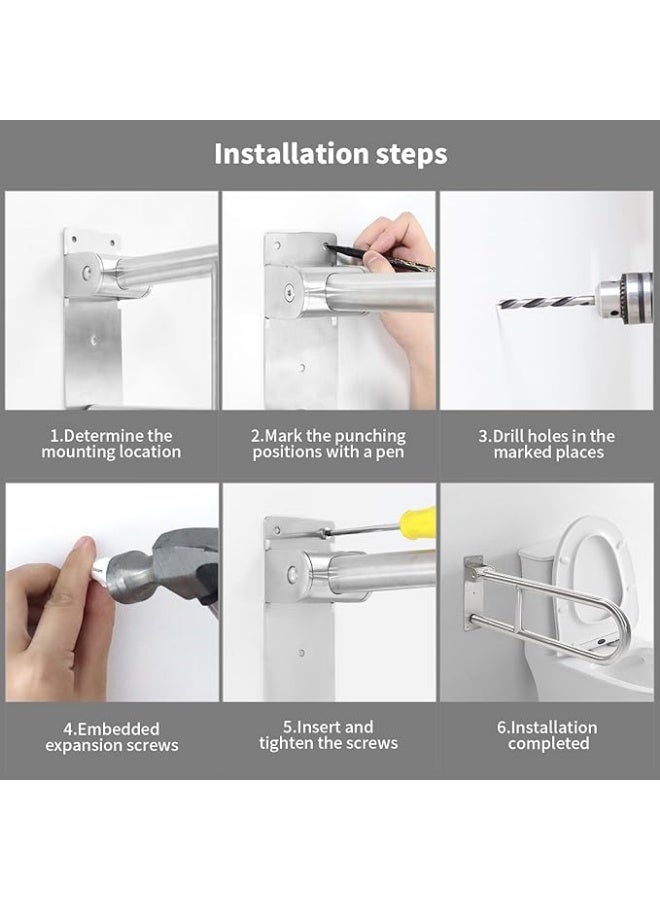 Installation steps

1.Determine the mounting location

2.Mark the punching positions with a pen

3.Drill holes in the marked places

4.Embedded expansion screws

5.Insert and tighten the screws

6.Installation completed