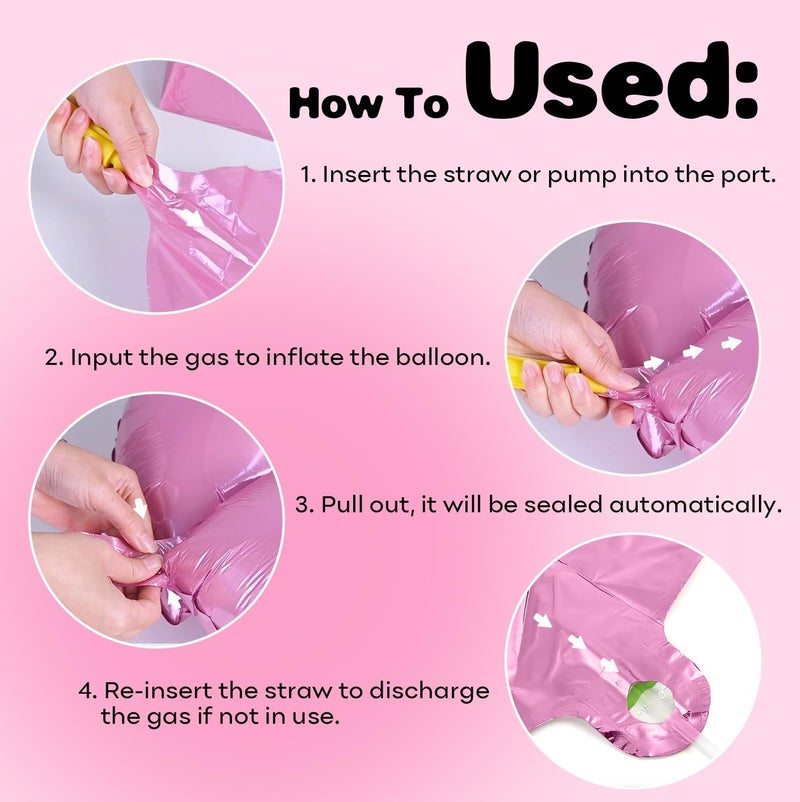 How To Used:

1. Insert the straw or pump into the port.

2. Input the gas to inflate the balloon.

3. Pull out, it will be sealed automatically.

4. Re-insert the straw to discharge the gas if not in use.