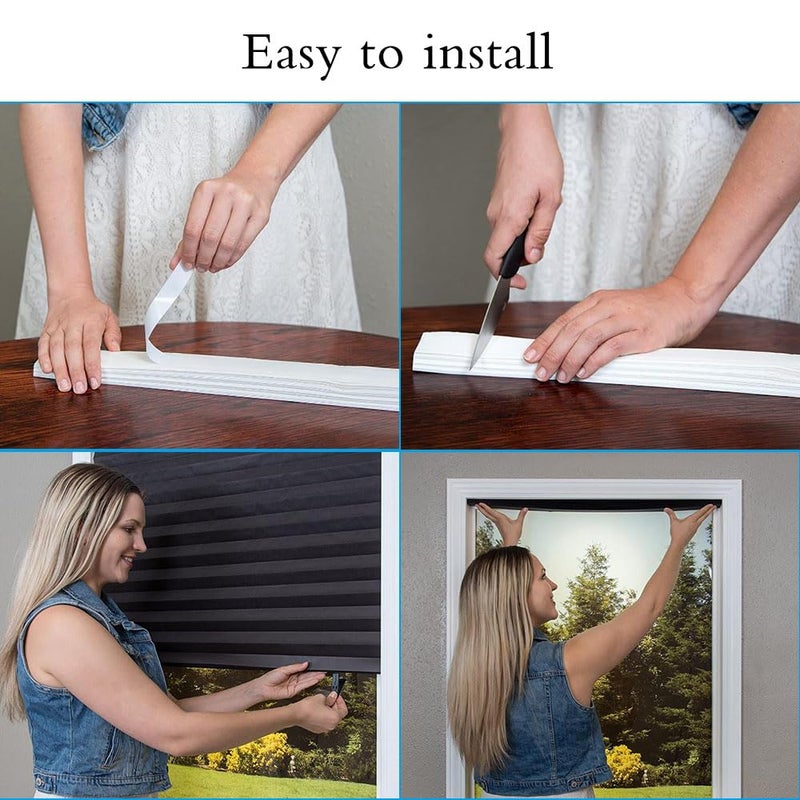 Easy to install