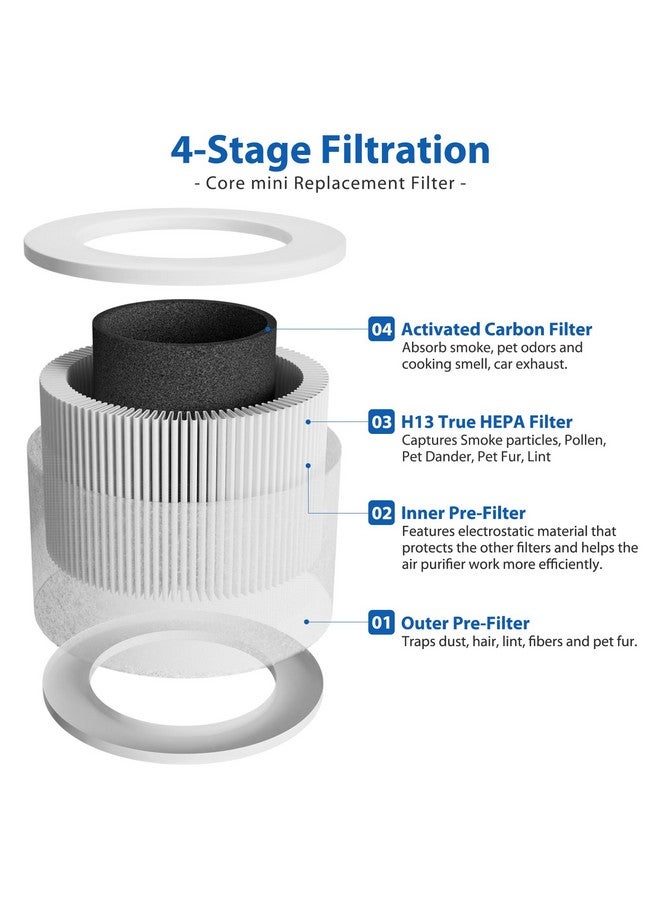 4-Stage Filtration
- Core mini Replacement Filter -

04 Activated Carbon Filter
Absorb smoke, pet odors and cooking smell, car exhaust.

03 H13 True HEPA Filter
Captures Smoke particles, Pollen, Pet Dander, Pet Fur, Lint

02 Inner Pre-Filter
Features electrostatic material that protects the other filters and helps the air purifier work more efficiently.

01 Outer Pre-Filter
Traps dust, hair, lint, fibers and pet fur.