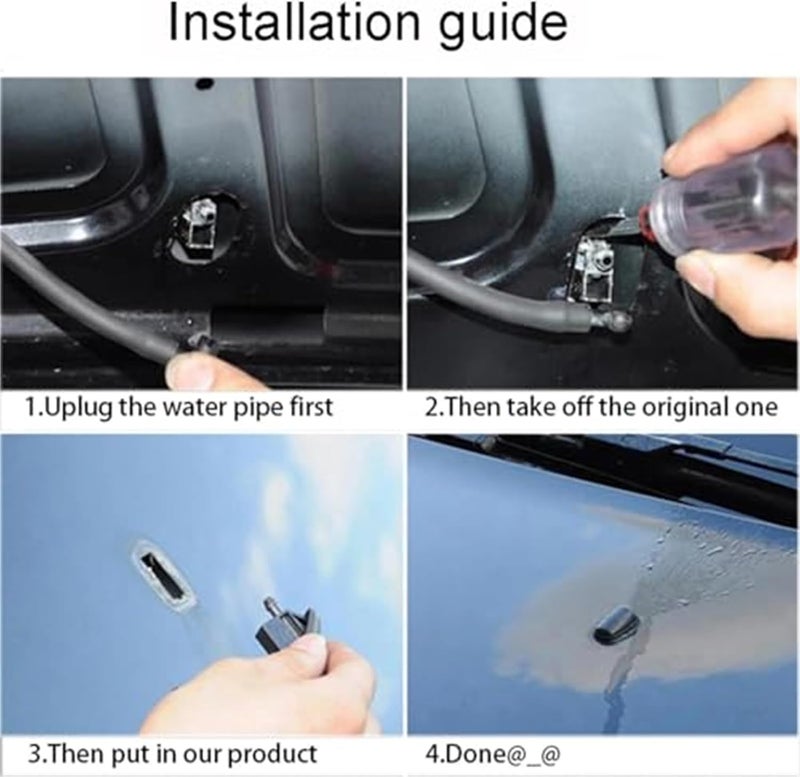 Installation guide

1.Uplug the water pipe first

2.Then take off the original one

3.Then put in our product

4.Done@_@