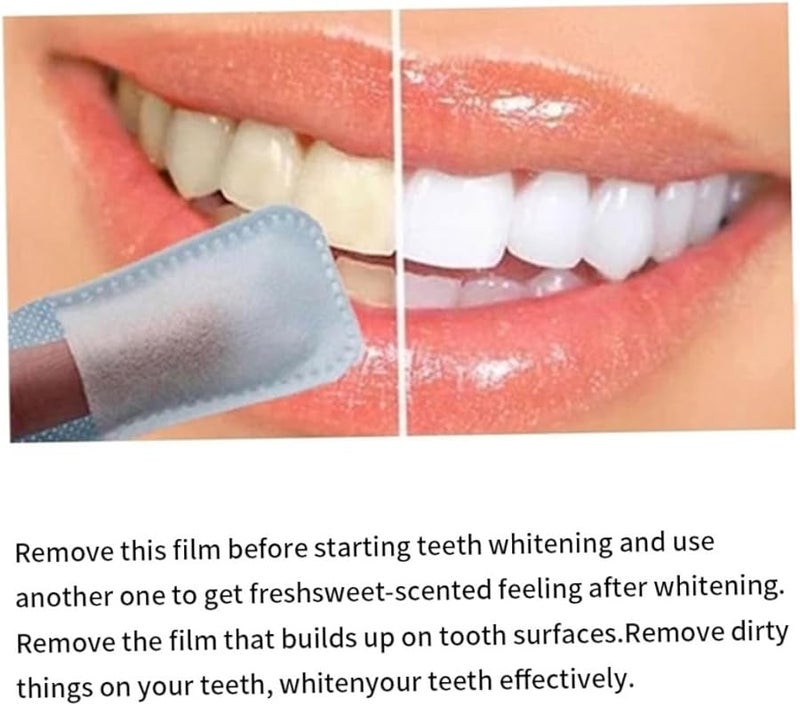 Remove this film before starting teeth whitening and use another one to get freshsweet-scented feeling after whitening. Remove the film that builds up on tooth surfaces.Remove dirty things on your teeth, whitenyour teeth effectively.