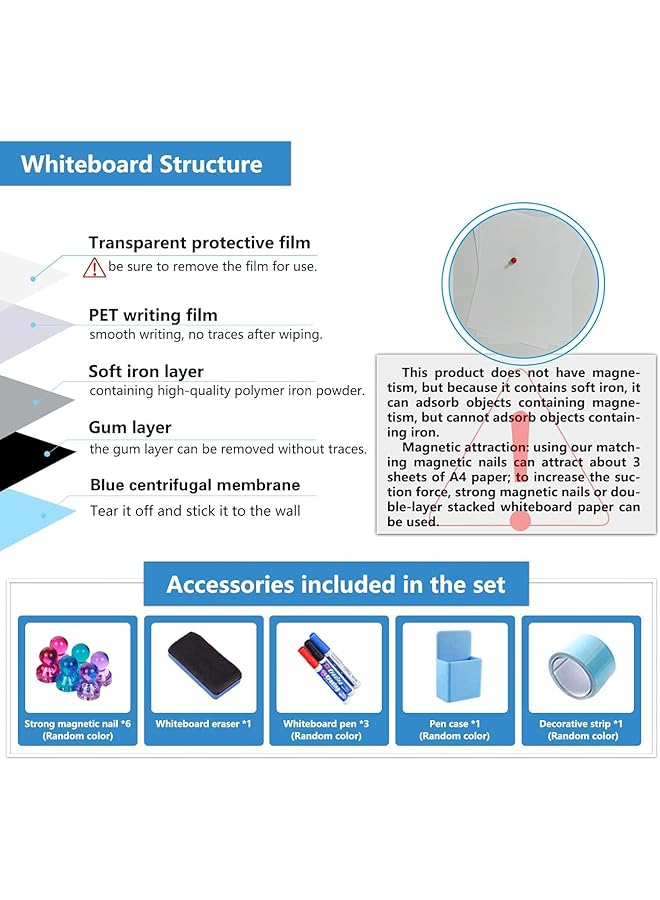 Whiteboard Structure

Transparent protective film
be sure to remove the film for use.

PET writing film
smooth writing, no traces after wiping.

Soft iron layer
containing high-quality polymer iron powder.

Gum layer
the gum layer can be removed without traces.

Blue centrifugal membrane
Tear it off and stick it to the wall

This product does not have magnetism, but because it contains soft iron, it can adsorb objects containing magnetism, but cannot adsorb objects containing iron.

Magnetic attraction: using our matching magnetic nails can attract about 3 sheets of A4 paper; to increase the suction force, strong magnetic nails or double-layer stacked whiteboard paper can be used.

Accessories included in the set

Strong magnetic nail *6 (Random color)

Whiteboard eraser *1

Whiteboard pen *3 (Random color)

Pen case *1 (Random color)

Decorative strip *1 (Random color)