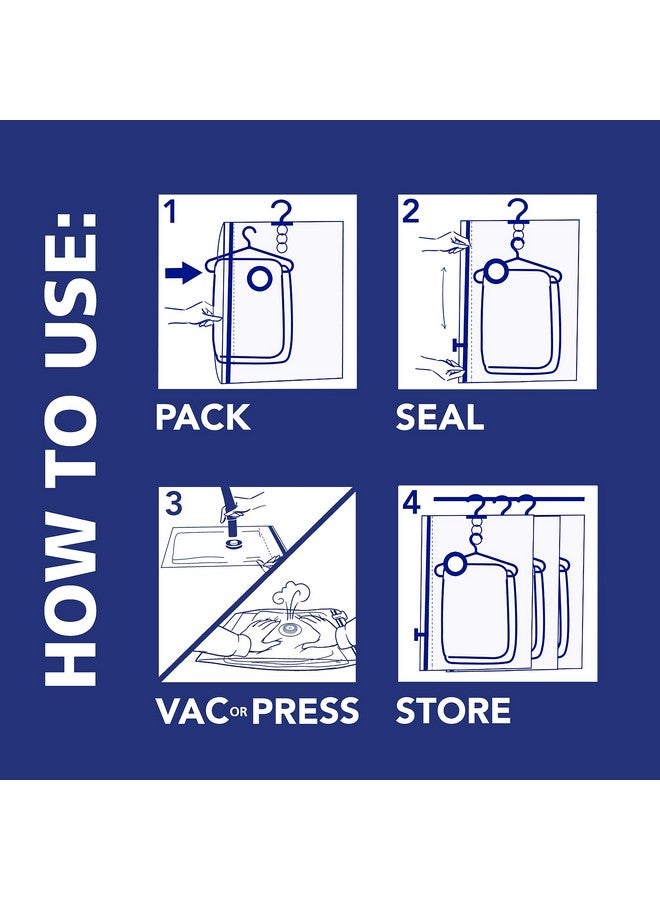 HOW TO USE:

1

PACK

2

SEAL

3

VAC OR PRESS

4

STORE