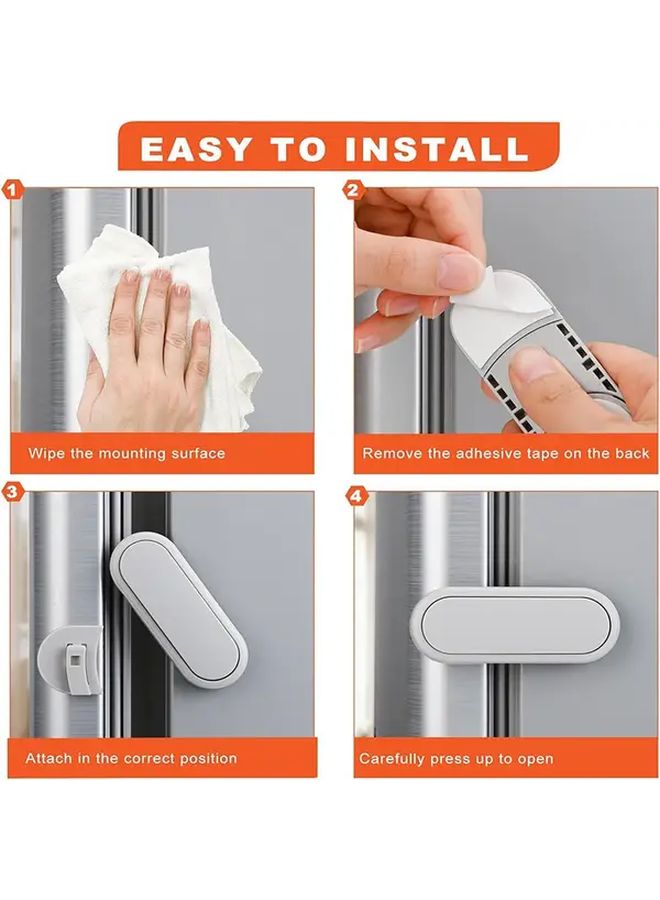 EASY TO INSTALL

1

Wipe the mounting surface

2

Remove the adhesive tape on the back

3

Attach in the correct position

4

Carefully press up to open