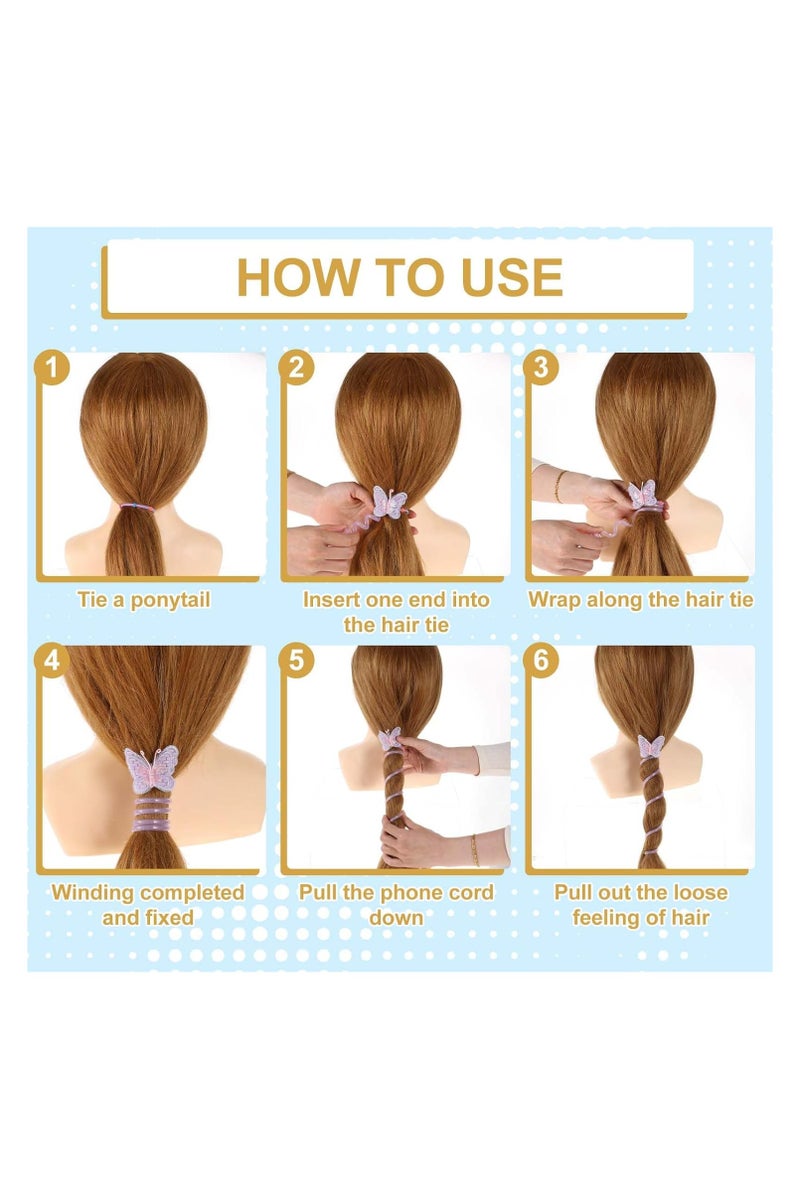 HOW TO USE

1

Tie a ponytail

2

Insert one end into the hair tie

3

Wrap along the hair tie

4

Winding completed and fixed

5

Pull the phone cord down

6

Pull out the loose feeling of hair