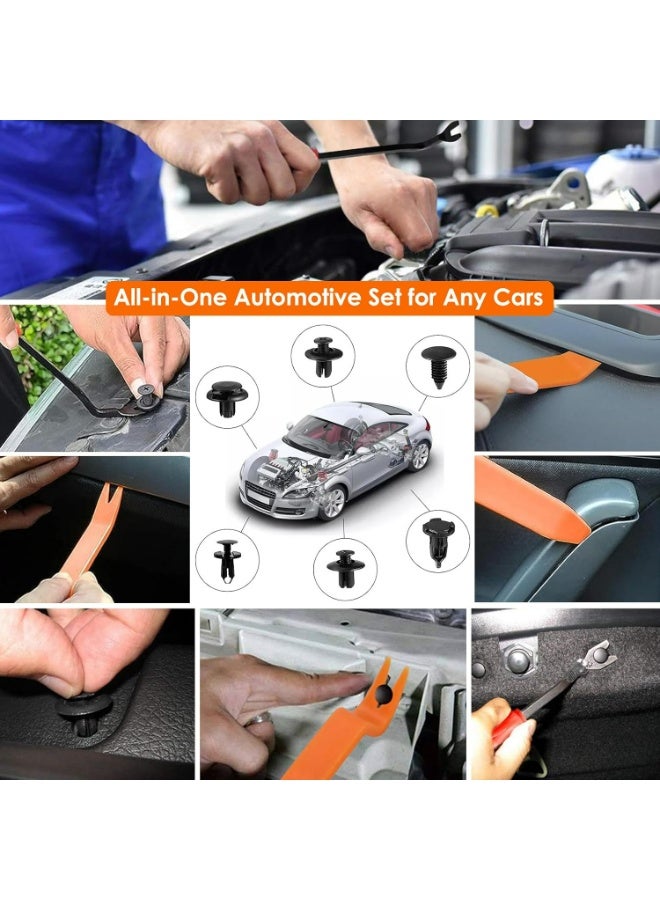 All-in-One Automotive Set for Any Cars