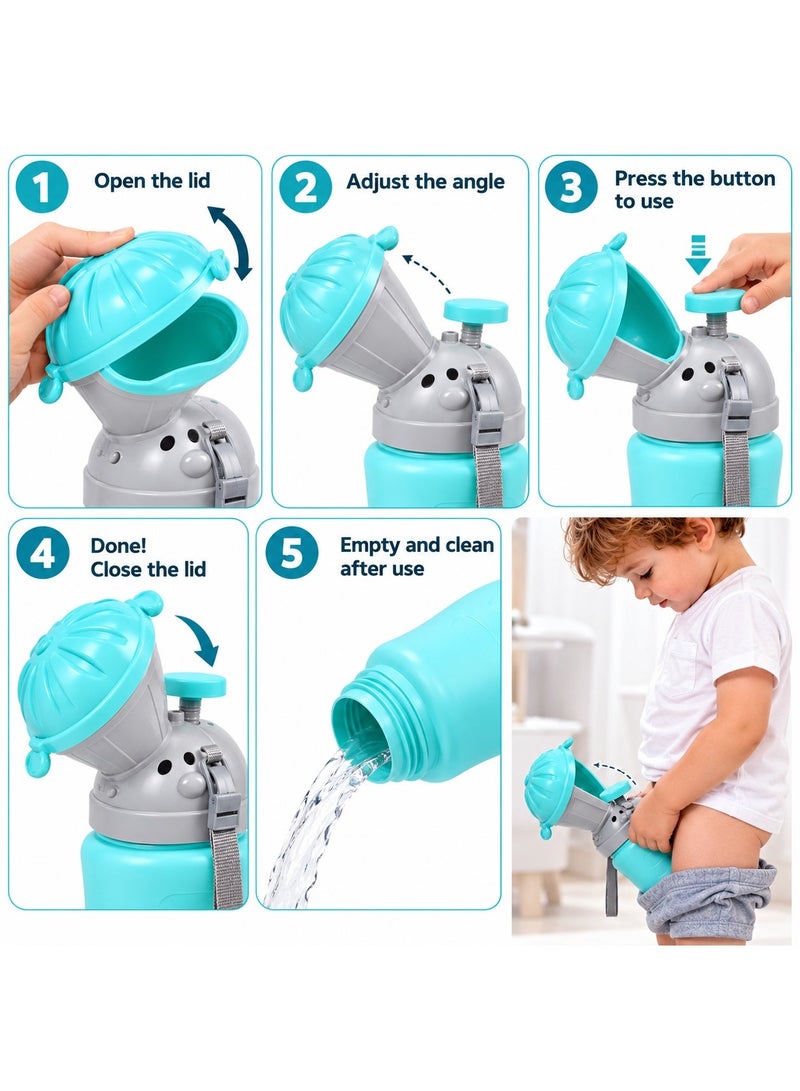 1 Open the lid

2 Adjust the angle

3 Press the button to use

4 Done! Close the lid

5 Empty and clean after use