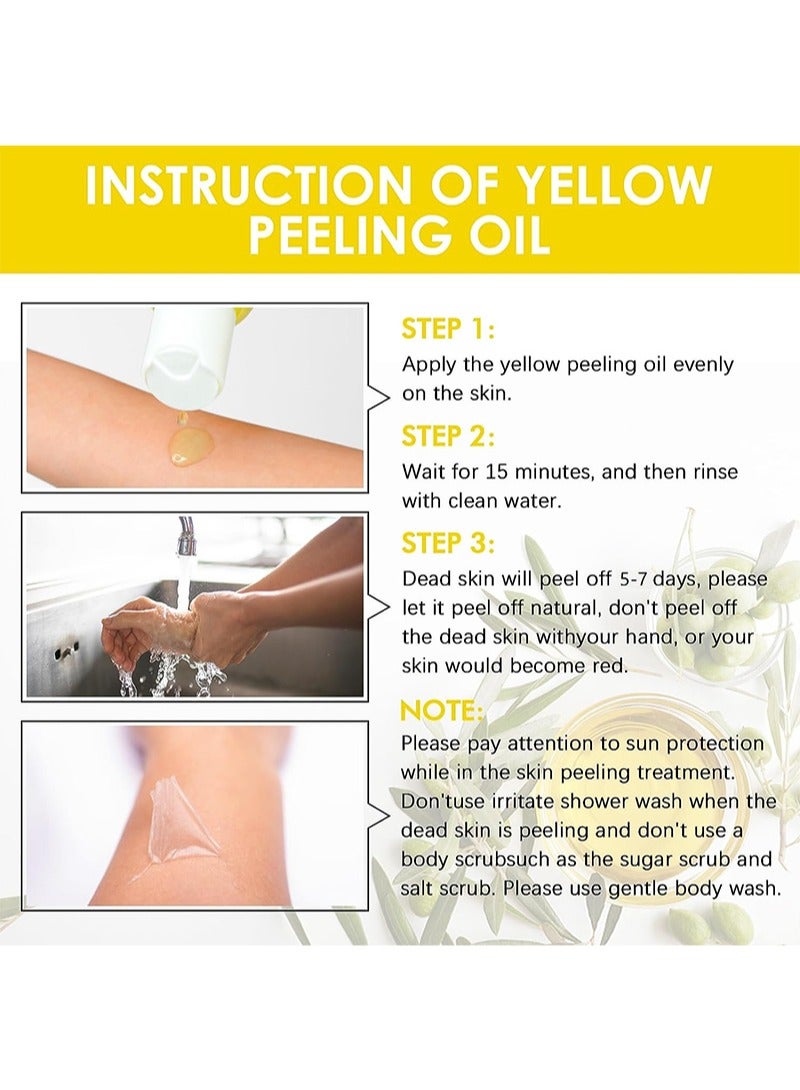 INSTRUCTION OF YELLOW PEELING OIL

STEP 1:
Apply the yellow peeling oil evenly on the skin.

STEP 2:
Wait for 15 minutes, and then rinse with clean water.

STEP 3:
Dead skin will peel off 5-7 days, please let it peel off natural, don't peel off the dead skin withyour hand, or your skin would become red.

NOTE:
Please pay attention to sun protection while in the skin peeling treatment. Don'tuse irritate shower wash when the dead skin is peeling and don't use a body scrubsuch as the sugar scrub and salt scrub. Please use gentle body wash.