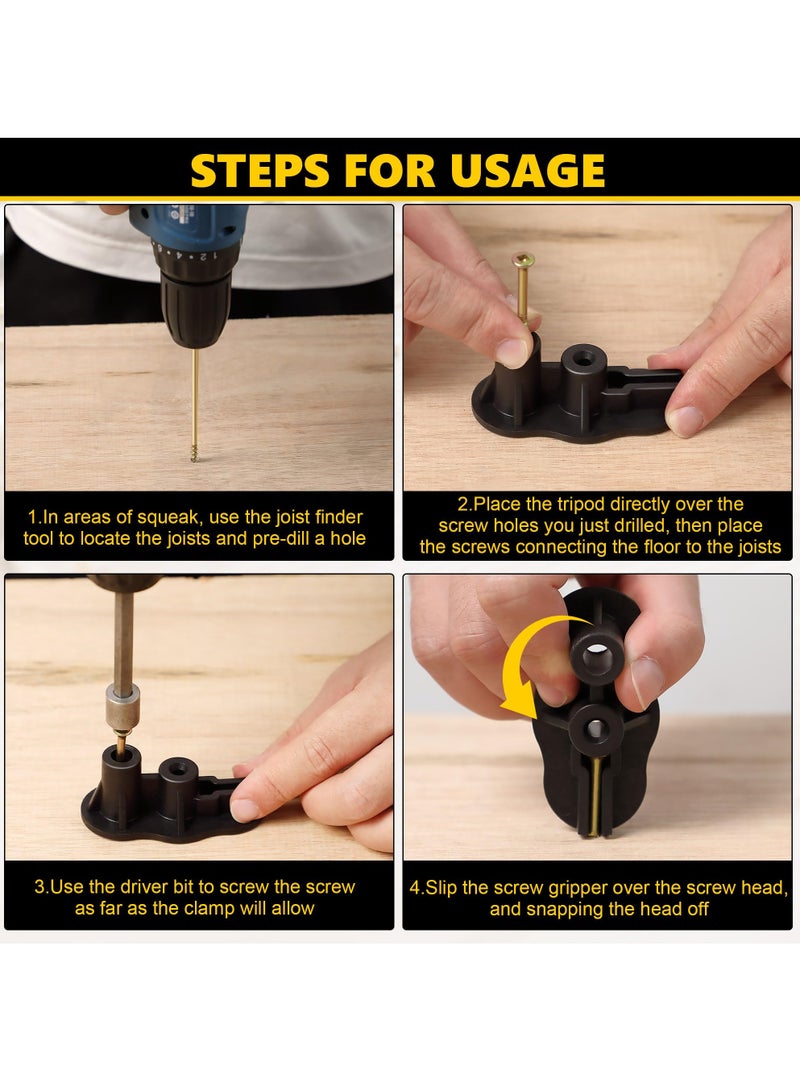 STEPS FOR USAGE

1.In areas of squeak, use the joist finder tool to locate the joists and pre-dill a hole

2.Place the tripod directly over the screw holes you just drilled, then place the screws connecting the floor to the joists

3.Use the driver bit to screw the screw as far as the clamp will allow

4.Slip the screw gripper over the screw head, and snapping the head off