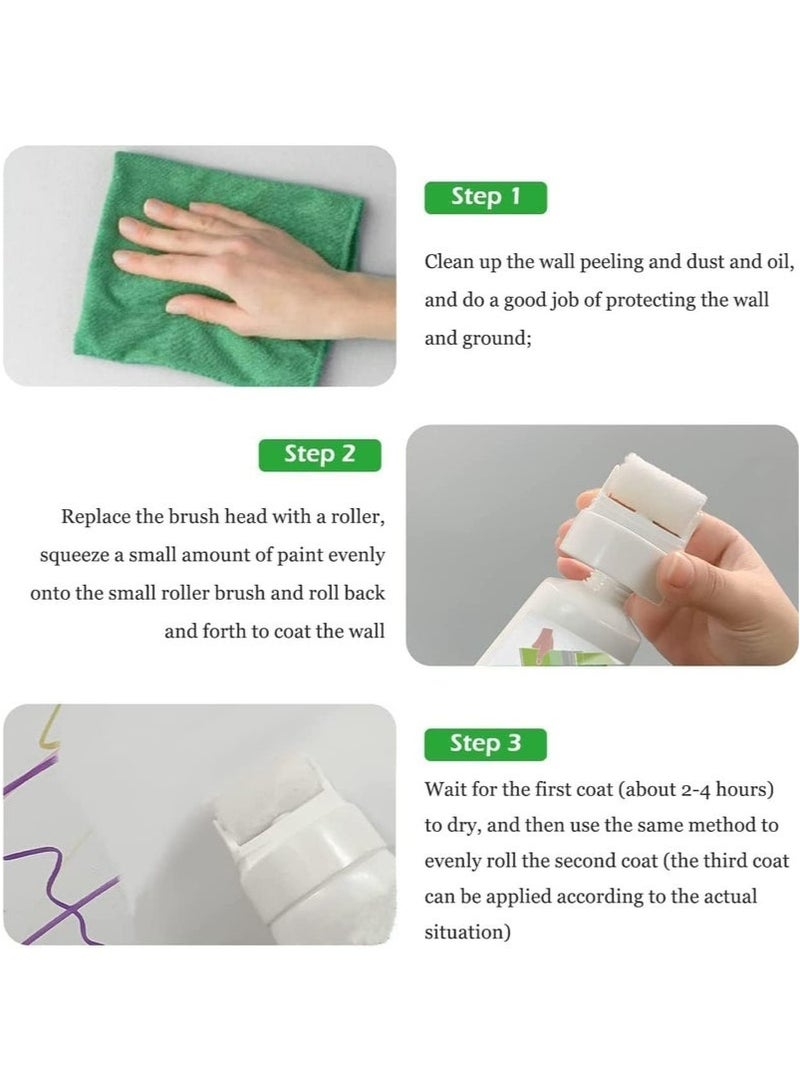 Step 1

Clean up the wall peeling and dust and oil, and do a good job of protecting the wall and ground;

Step 2

Replace the brush head with a roller, squeeze a small amount of paint evenly onto the small roller brush and roll back and forth to coat the wall

Step 3

Wait for the first coat (about 2-4 hours) to dry, and then use the same method to evenly roll the second coat (the third coat can be applied according to the actual situation)