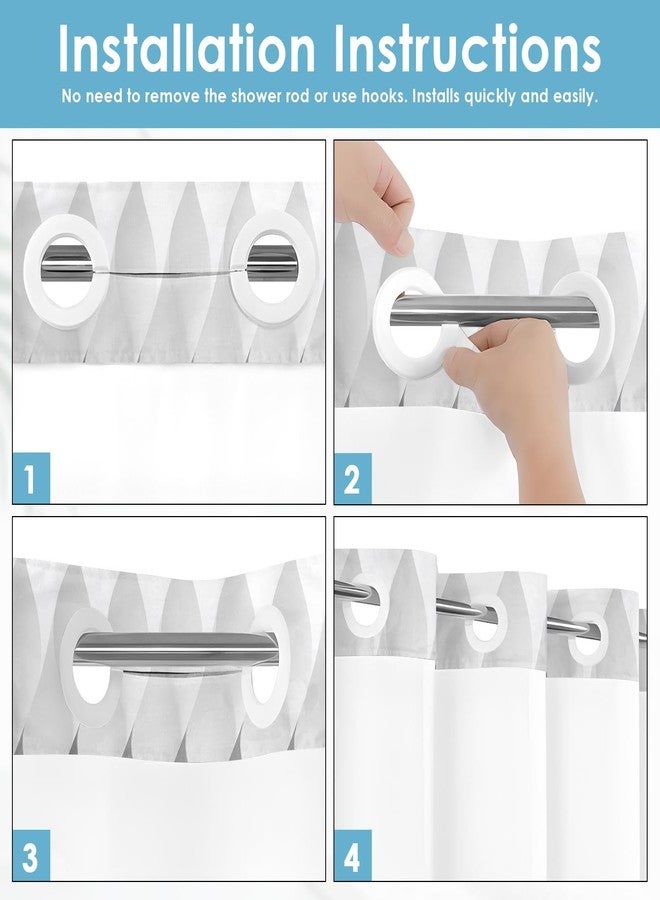 Installation Instructions

No need to remove the shower rod or use hooks. Installs quickly and easily.

1

2

3

4